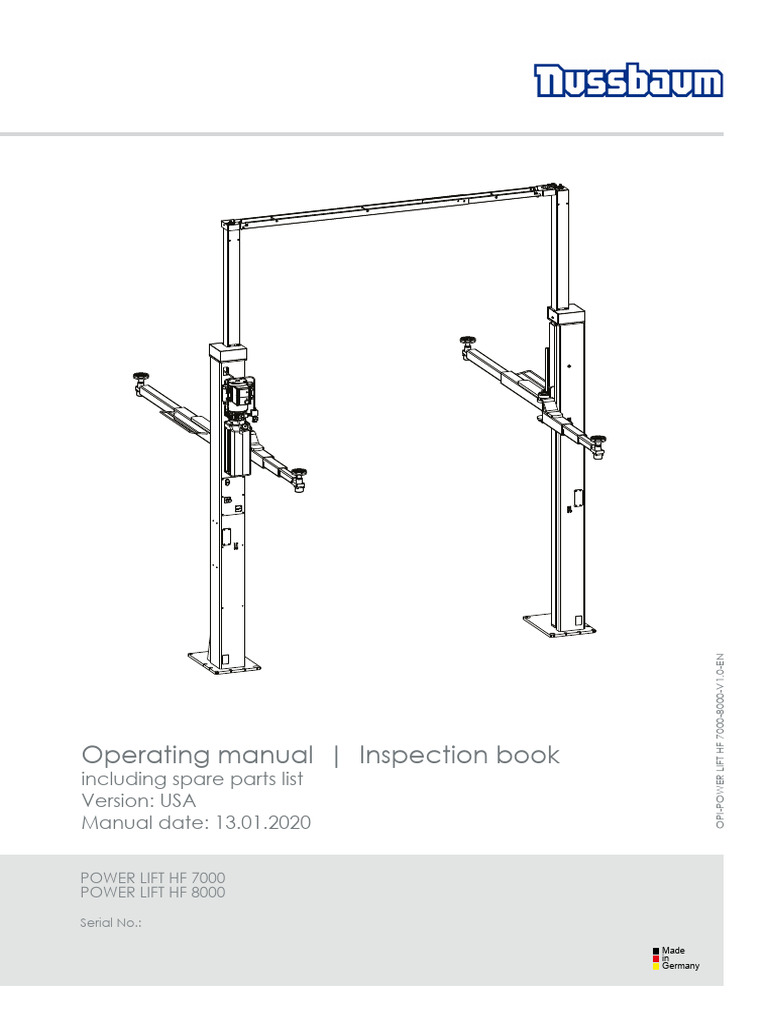 nussbaum

Operating manual | Inspection book
including spare parts list
Version: USA
Manual date: 13.01.2020

OPI-POWER LIFT HF 7000-8000-V1.0-EN

POWER LIFT HF 7000
POWER LIFT HF 8000

Serial No.:

Made
in
Germany