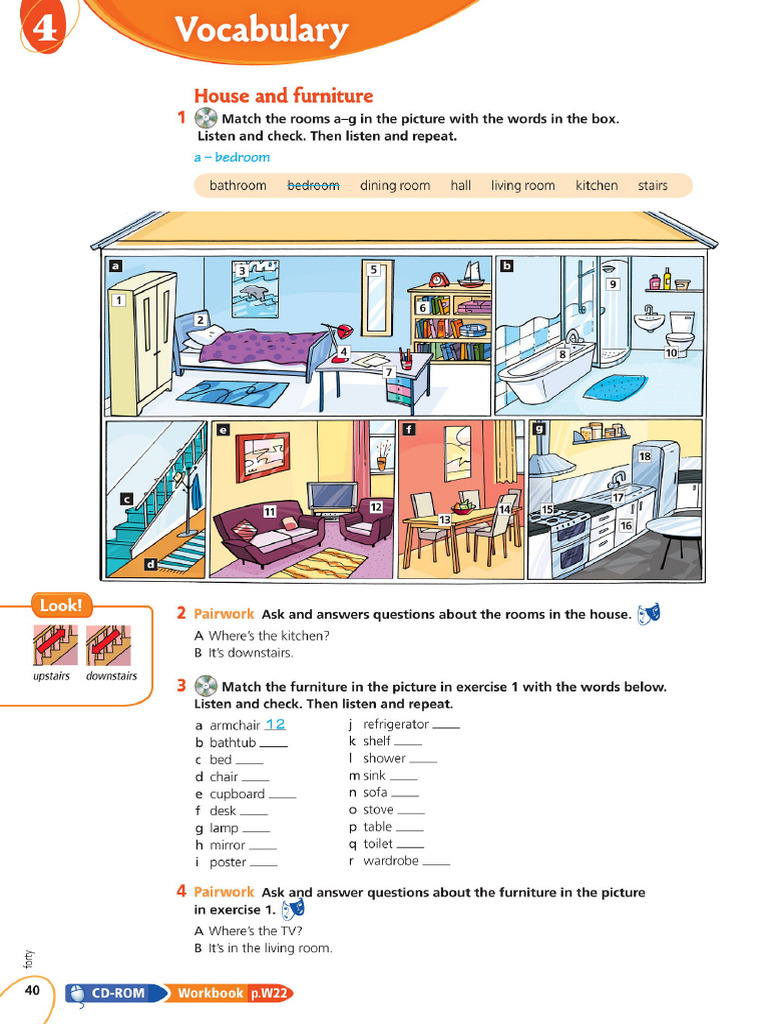 4 Vocabulary

House and furniture

1 Match the rooms a–g in the picture with the words in the box. Listen and check. Then listen and repeat.

a – bedroom

bathroom ~~bedroom~~ dining room hall living room kitchen stairs

a 1 2 3 4 5 6 7 b 8 9 10 c d e 11 12 f 13 14 g 15 16 17 18

Look!

upstairs downstairs

2 Pairwork Ask and answers questions about the rooms in the house.

A Where's the kitchen?
B It's downstairs.

3 Match the furniture in the picture in exercise 1 with the words below. Listen and check. Then listen and repeat.

a armchair 12
b bathtub ____
c bed ____
d chair ____
e cupboard ____
f desk ____
g lamp ____
h mirror ____
i poster ____

j refrigerator ____
k shelf ____
l shower ____
m sink ____
n sofa ____
o stove ____
p table ____
q toilet ____
r wardrobe ____

4 Pairwork Ask and answer questions about the furniture in the picture in exercise 1.

A Where's the TV?
B It's in the living room.

forty

40 CD-ROM Workbook p.W22