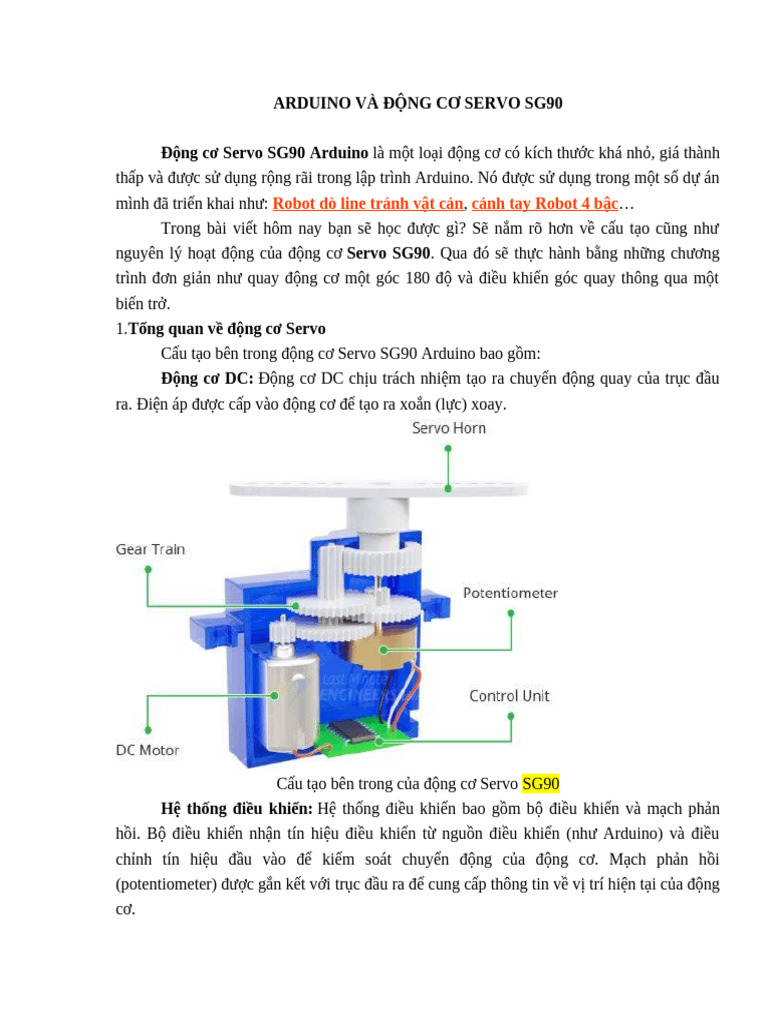 ARDUINO VÀ ĐỘNG CƠ SERVO SG90

Động cơ Servo SG90 Arduino là một loại động cơ có kích thước khá nhỏ, giá thành thấp và được sử dụng rộng rãi trong lập trình Arduino. Nó được sử dụng trong một số dự án mình đã triển khai như: Robot dò line tránh vật cản, cánh tay Robot 4 bậc…

Trong bài viết hôm nay bạn sẽ học được gì? Sẽ nắm rõ hơn về cấu tạo cũng như nguyên lý hoạt động của động cơ Servo SG90. Qua đó sẽ thực hành bằng những chương trình đơn giản như quay động cơ một góc 180 độ và điều khiển góc quay thông qua một biến trở.

1.Tổng quan về động cơ Servo

Cấu tạo bên trong động cơ Servo SG90 Arduino bao gồm:

Động cơ DC: Động cơ DC chịu trách nhiệm tạo ra chuyển động quay của trục đầu ra. Điện áp được cấp vào động cơ để tạo ra xoắn (lực) xoay.

Servo Horn
Gear Train
Potentiometer
Last Minute ENGINEERS
Control Unit
DC Motor

Cấu tạo bên trong của động cơ Servo SG90

Hệ thống điều khiển: Hệ thống điều khiển bao gồm bộ điều khiển và mạch phản hồi. Bộ điều khiển nhận tín hiệu điều khiển từ nguồn điều khiển (như Arduino) và điều chỉnh tín hiệu đầu vào để kiểm soát chuyển động của động cơ. Mạch phản hồi (potentiometer) được gắn kết với trục đầu ra để cung cấp thông tin về vị trí hiện tại của động cơ.