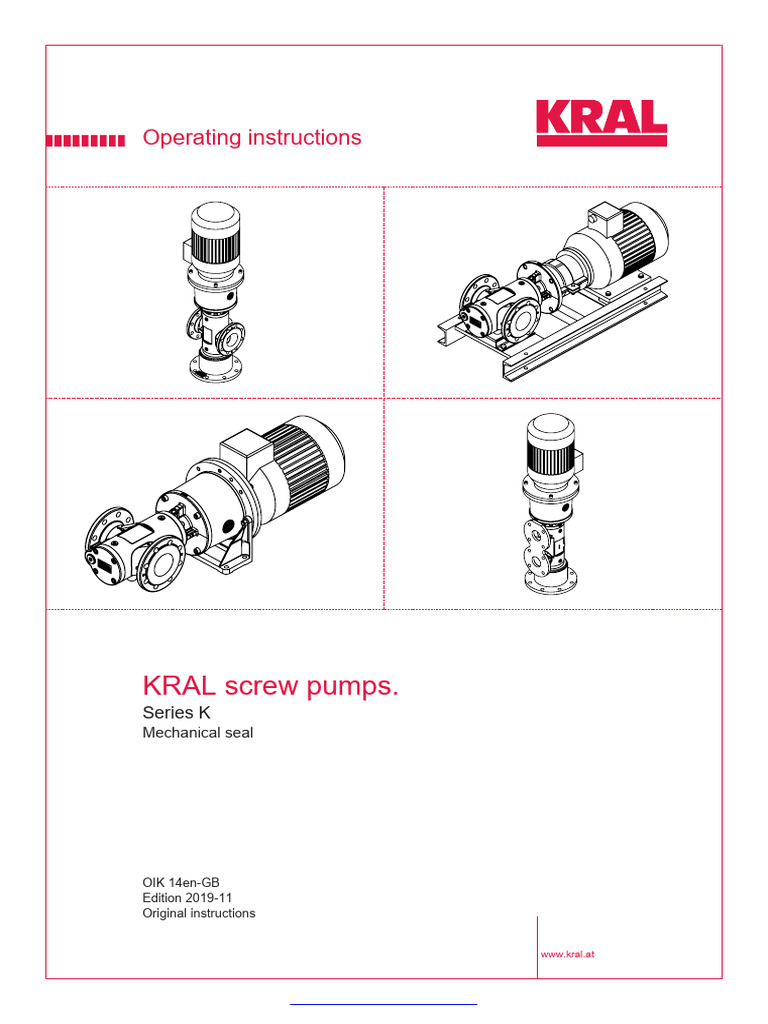 Operating instructions

KRAL

KRAL screw pumps.
Series K
Mechanical seal

OIK 14en-GB
Edition 2019-11
Original instructions

www.kral.at