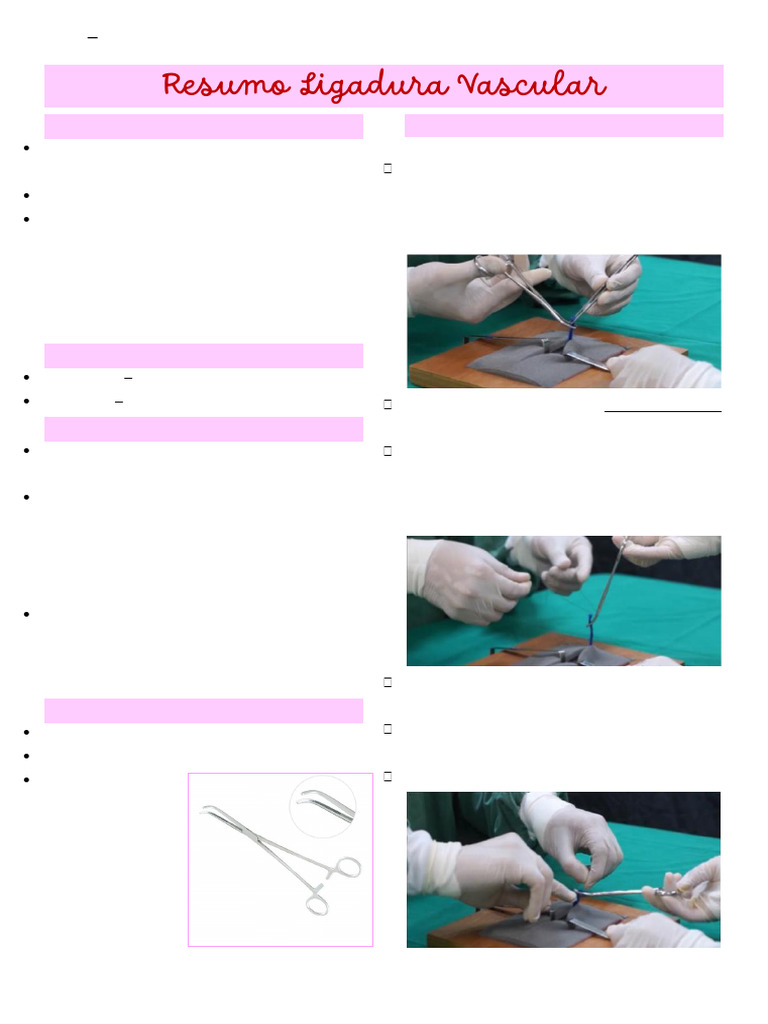 Resumo Ligadura Vascular