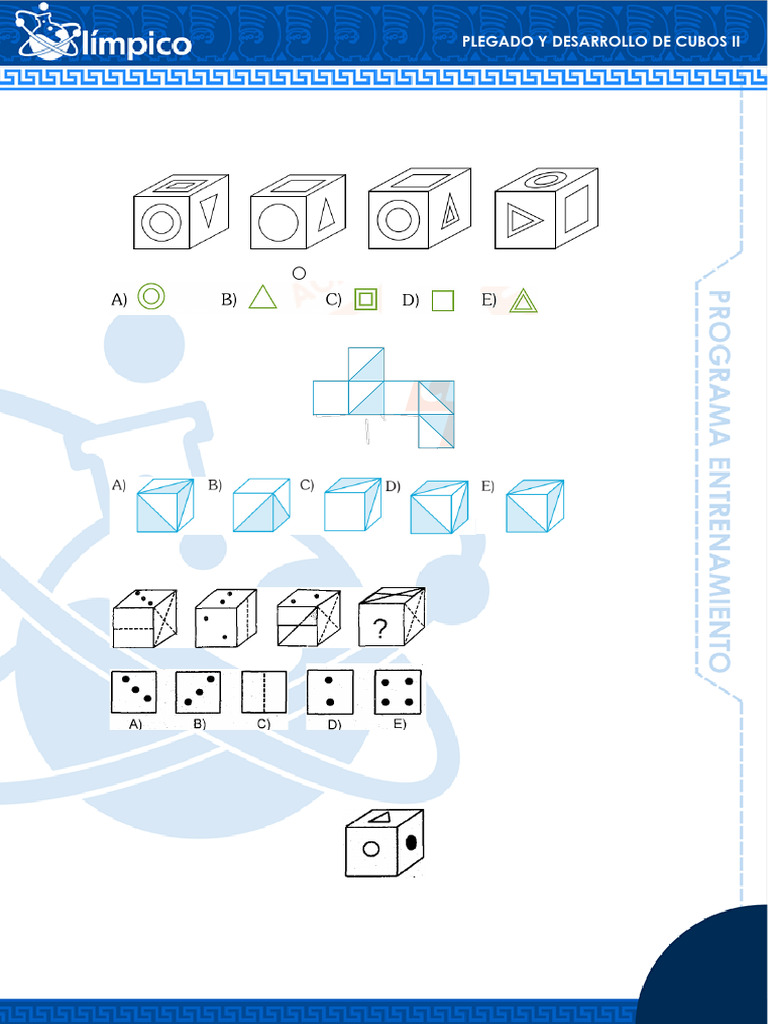 límpico

PLEGADO Y DESARROLLO DE CUBOS II

PROGRAMA ENTRENAMIENTO

A) B) C) D) E)

A) B) C) D) E)

?

A) B) C) D) E)