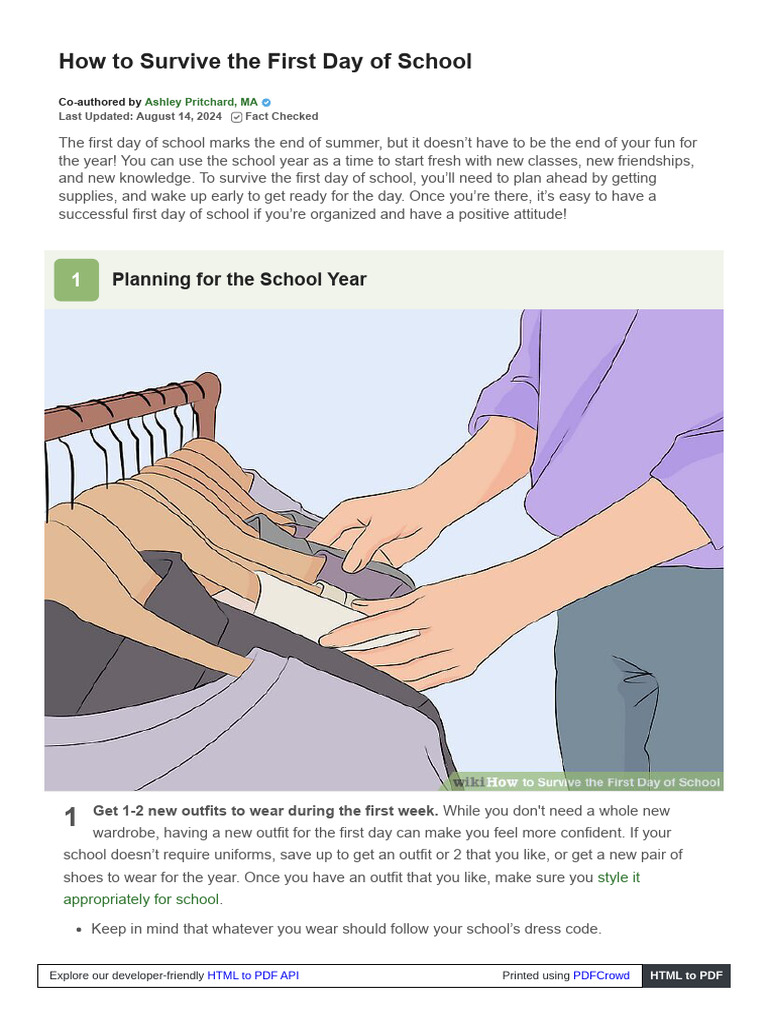 How to Survive the First Day of School

Co-authored by Ashley Pritchard, MA
Last Updated: August 14, 2024 Fact Checked

The first day of school marks the end of summer, but it doesn't have to be the end of your fun for the year! You can use the school year as a time to start fresh with new classes, new friendships, and new knowledge. To survive the first day of school, you'll need to plan ahead by getting supplies, and wake up early to get ready for the day. Once you're there, it's easy to have a successful first day of school if you're organized and have a positive attitude!

1 Planning for the School Year

wikiHow to Survive the First Day of School

1 Get 1-2 new outfits to wear during the first week. While you don't need a whole new wardrobe, having a new outfit for the first day can make you feel more confident. If your school doesn't require uniforms, save up to get an outfit or 2 that you like, or get a new pair of shoes to wear for the year. Once you have an outfit that you like, make sure you style it appropriately for school.

• Keep in mind that whatever you wear should follow your school's dress code.

Explore our developer-friendly HTML to PDF API Printed using PDFCrowd HTML to PDF