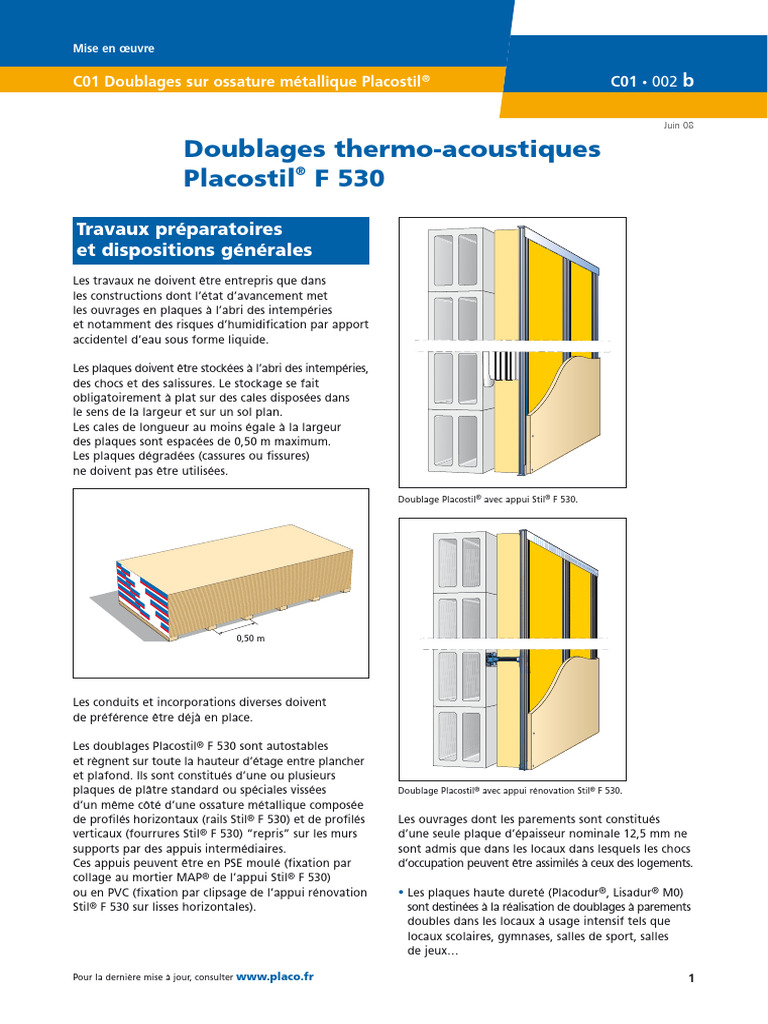 Mise en œuvre

C01 Doublages sur ossature métallique Placostil®

C01 • 002 b

Juin 08

Doublages thermo-acoustiques Placostil® F 530

Travaux préparatoires et dispositions générales

Les travaux ne doivent être entrepris que dans les constructions dont l'état d'avancement met les ouvrages en plaques à l'abri des intempéries et notamment des risques d'humidification par apport accidentel d'eau sous forme liquide.

Les plaques doivent être stockées à l'abri des intempéries, des chocs et des salissures. Le stockage se fait obligatoirement à plat sur des cales disposées dans le sens de la largeur et sur un sol plan.
Les cales de longueur au moins égale à la largeur des plaques sont espacées de 0,50 m maximum.
Les plaques dégradées (cassures ou fissures) ne doivent pas être utilisées.

0,50 m

Les conduits et incorporations diverses doivent de préférence être déjà en place.

Les doublages Placostil® F 530 sont autostables et règnent sur toute la hauteur d'étage entre plancher et plafond. Ils sont constitués d'une ou plusieurs plaques de plâtre standard ou spéciales vissées d'un même côté d'une ossature métallique composée de profilés horizontaux (rails Stil® F 530) et de profilés verticaux (fourrures Stil® F 530) "repris" sur les murs supports par des appuis intermédiaires.
Ces appuis peuvent être en PSE moulé (fixation par collage au mortier MAP® de l'appui Stil® F 530) ou en PVC (fixation par clipsage de l'appui rénovation Stil® F 530 sur lisses horizontales).

Doublage Placostil® avec appui Stil® F 530.

Doublage Placostil® avec appui rénovation Stil® F 530.

Les ouvrages dont les parements sont constitués d'une seule plaque d'épaisseur nominale 12,5 mm ne sont admis que dans les locaux dans lesquels les chocs d'occupation peuvent être assimilés à ceux des logements.

• Les plaques haute dureté (Placodur®, Lisadur® M0) sont destinées à la réalisation de doublages à parements doubles dans les locaux à usage intensif tels que locaux scolaires, gymnases, salles de sport, salles de jeux…

Pour la dernière mise à jour, consulter www.placo.fr

1