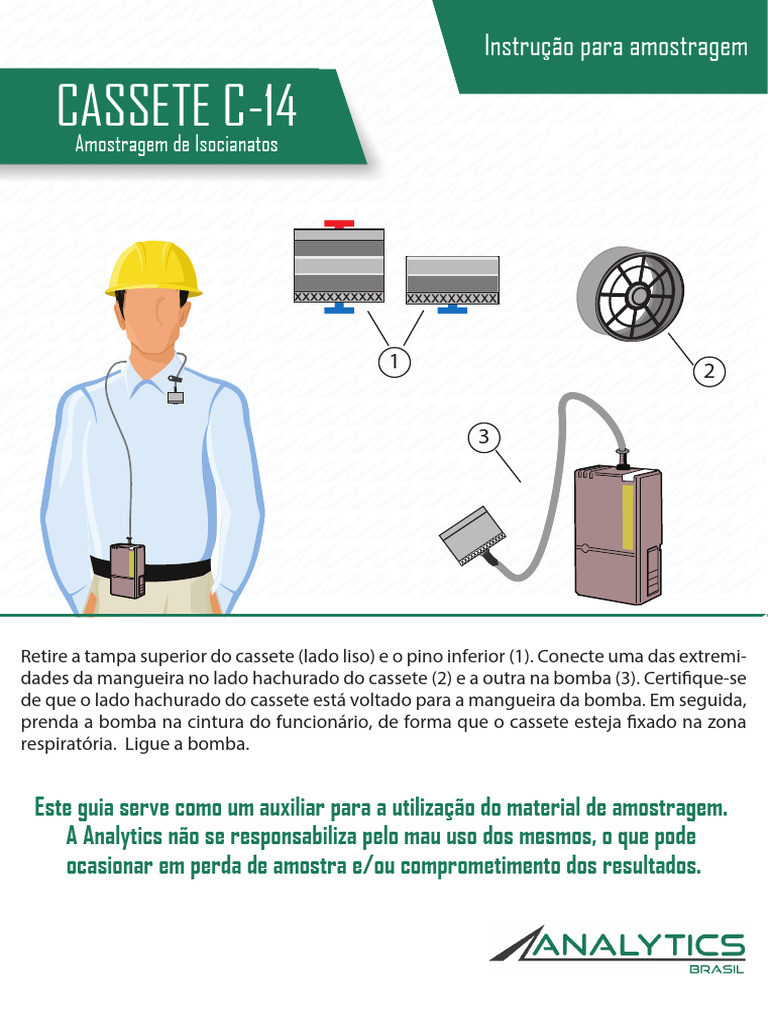 Instrução para amostragem

CASSETE C-14
Amostragem de Isocianatos

1

2

3

Retire a tampa superior do cassete (lado liso) e o pino inferior (1). Conecte uma das extremidades da mangueira no lado hachurado do cassete (2) e a outra na bomba (3). Certifique-se de que o lado hachurado do cassete está voltado para a mangueira da bomba. Em seguida, prenda a bomba na cintura do funcionário, de forma que o cassete esteja fixado na zona respiratória. Ligue a bomba.

Este guia serve como um auxiliar para a utilização do material de amostragem. A Analytics não se responsabiliza pelo mau uso dos mesmos, o que pode ocasionar em perda de amostra e/ou comprometimento dos resultados.

ANALYTICS
BRASIL