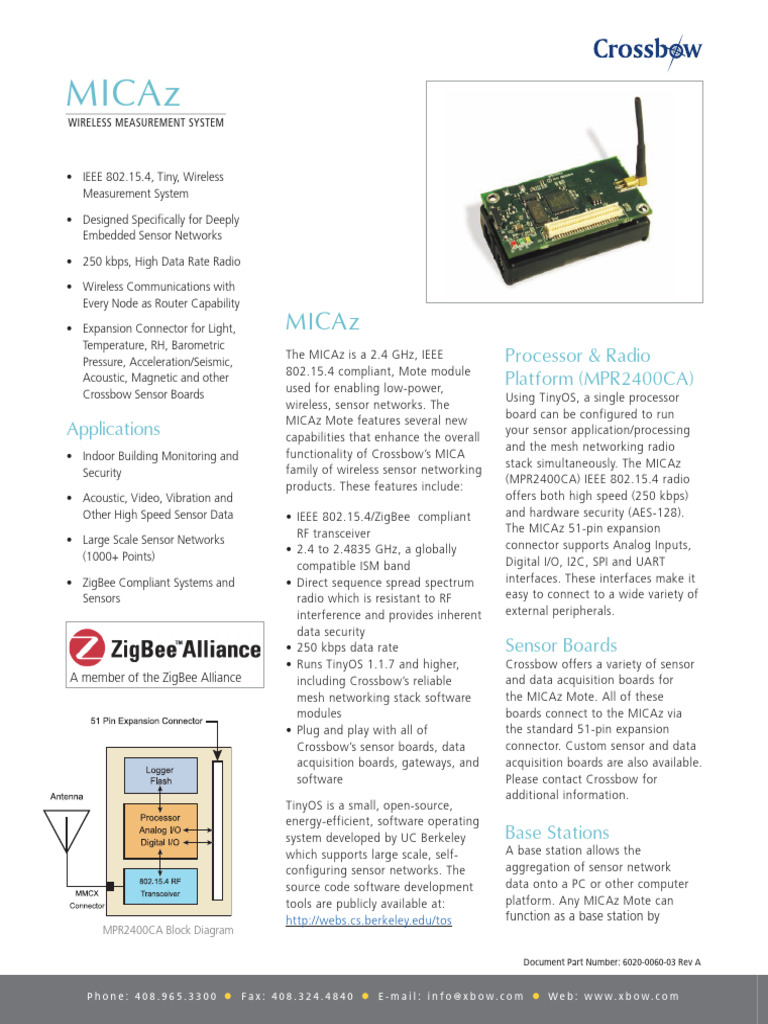 Crossbow

MICAz
WIRELESS MEASUREMENT SYSTEM

• IEEE 802.15.4, Tiny, Wireless Measurement System
• Designed Specifically for Deeply Embedded Sensor Networks
• 250 kbps, High Data Rate Radio
• Wireless Communications with Every Node as Router Capability
• Expansion Connector for Light, Temperature, RH, Barometric Pressure, Acceleration/Seismic, Acoustic, Magnetic and other Crossbow Sensor Boards

Applications
• Indoor Building Monitoring and Security
• Acoustic, Video, Vibration and Other High Speed Sensor Data
• Large Scale Sensor Networks (1000+ Points)
• ZigBee Compliant Systems and Sensors

ZigBee™ Alliance
A member of the ZigBee Alliance

51 Pin Expansion Connector
Logger Flash
Antenna
Processor Analog I/O Digital I/O
802.15.4 RF Transceiver
MMCX Connector
MPR2400CA Block Diagram

MICAz
The MICAz is a 2.4 GHz, IEEE 802.15.4 compliant, Mote module used for enabling low-power, wireless, sensor networks. The MICAz Mote features several new capabilities that enhance the overall functionality of Crossbow's MICA family of wireless sensor networking products. These features include:

• IEEE 802.15.4/ZigBee compliant RF transceiver
• 2.4 to 2.4835 GHz, a globally compatible ISM band
• Direct sequence spread spectrum radio which is resistant to RF interference and provides inherent data security
• 250 kbps data rate
• Runs TinyOS 1.1.7 and higher, including Crossbow's reliable mesh networking stack software modules
• Plug and play with all of Crossbow's sensor boards, data acquisition boards, gateways, and software

TinyOS is a small, open-source, energy-efficient, software operating system developed by UC Berkeley which supports large scale, self-configuring sensor networks. The source code software development tools are publicly available at: http://webs.cs.berkeley.edu/tos

Processor & Radio Platform (MPR2400CA)
Using TinyOS, a single processor board can be configured to run your sensor application/processing and the mesh networking radio stack simultaneously. The MICAz (MPR2400CA) IEEE 802.15.4 radio offers both high speed (250 kbps) and hardware security (AES-128). The MICAz 51-pin expansion connector supports Analog Inputs, Digital I/O, I2C, SPI and UART interfaces. These interfaces make it easy to connect to a wide variety of external peripherals.

Sensor Boards
Crossbow offers a variety of sensor and data acquisition boards for the MICAz Mote. All of these boards connect to the MICAz via the standard 51-pin expansion connector. Custom sensor and data acquisition boards are also available. Please contact Crossbow for additional information.

Base Stations
A base station allows the aggregation of sensor network data onto a PC or other computer platform. Any MICAz Mote can function as a base station by

Document Part Number: 6020-0060-03 Rev A

Phone: 408.965.3300 • Fax: 408.324.4840 • E-mail: info@xbow.com • Web: www.xbow.com