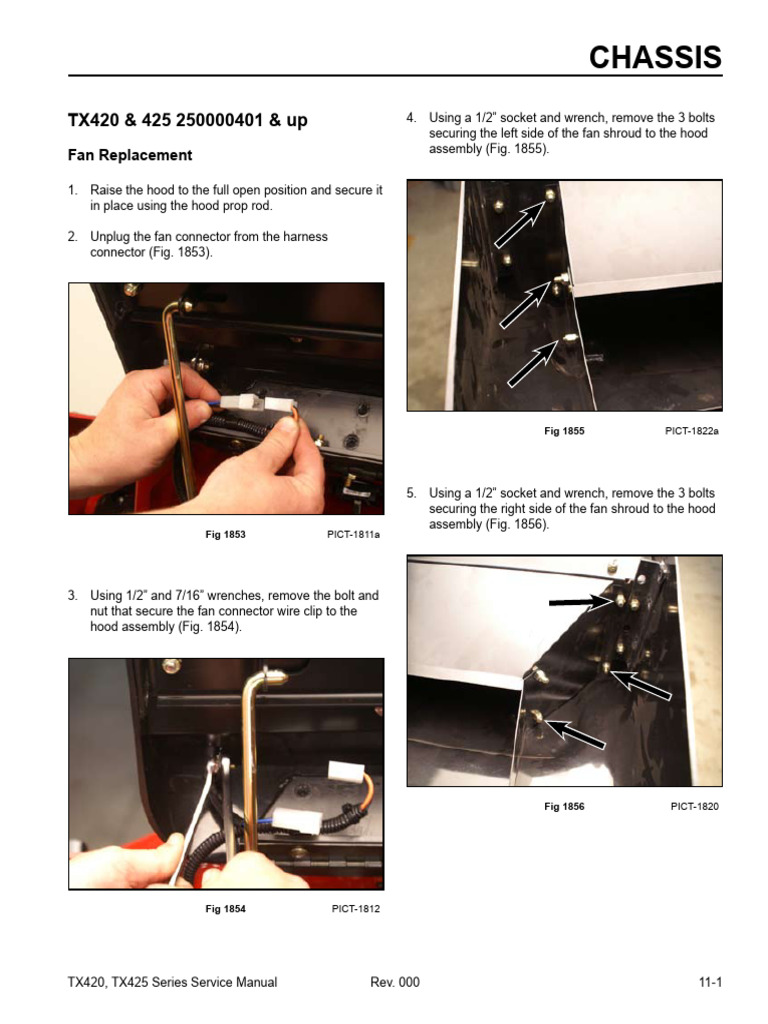 CHASSIS

TX420 & 425 250000401 & up

Fan Replacement

1. Raise the hood to the full open position and secure it in place using the hood prop rod.

2. Unplug the fan connector from the harness connector (Fig. 1853).

Fig 1853 PICT-1811a

3. Using 1/2" and 7/16" wrenches, remove the bolt and nut that secure the fan connector wire clip to the hood assembly (Fig. 1854).

Fig 1854 PICT-1812

4. Using a 1/2" socket and wrench, remove the 3 bolts securing the left side of the fan shroud to the hood assembly (Fig. 1855).

Fig 1855 PICT-1822a

5. Using a 1/2" socket and wrench, remove the 3 bolts securing the right side of the fan shroud to the hood assembly (Fig. 1856).

Fig 1856 PICT-1820

TX420, TX425 Series Service Manual Rev. 000 11-1