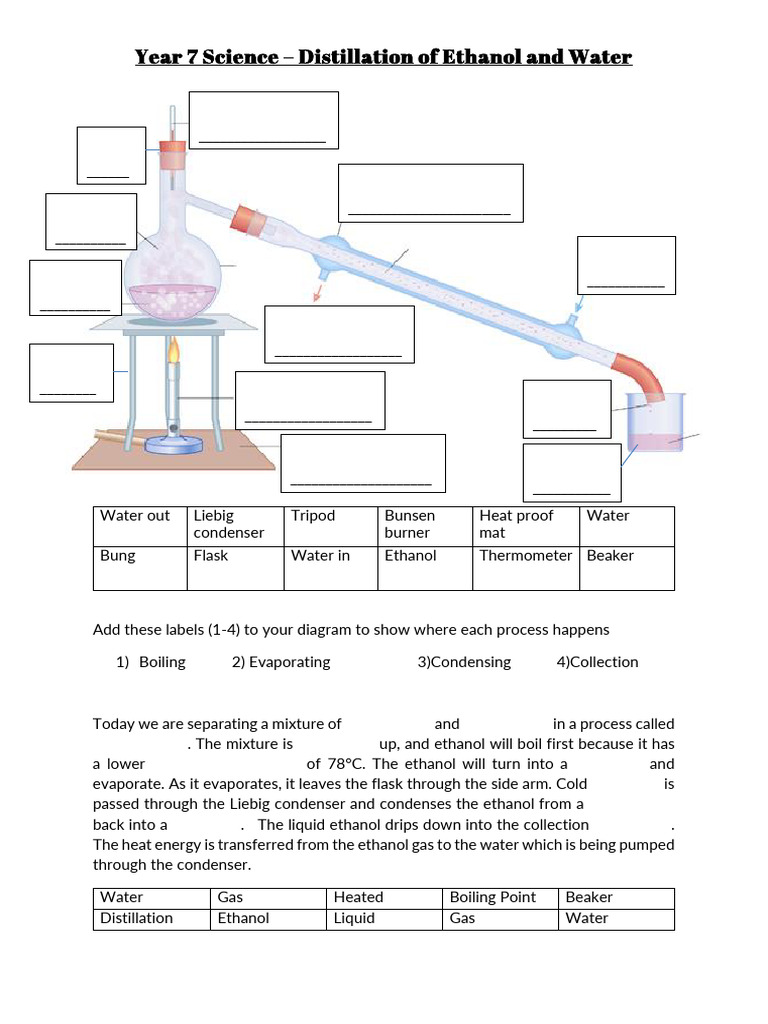 Year 7 Science – Distillation of Ethanol and Water

| Water out | Liebig condenser | Tripod | Bunsen burner | Heat proof mat | Water |
|---|---|---|---|---|---|
| Bung | Flask | Water in | Ethanol | Thermometer | Beaker |

Add these labels (1-4) to your diagram to show where each process happens

1) Boiling 2) Evaporating 3)Condensing 4)Collection

Today we are separating a mixture of and in a process called . The mixture is up, and ethanol will boil first because it has a lower of 78°C. The ethanol will turn into a and evaporate. As it evaporates, it leaves the flask through the side arm. Cold is passed through the Liebig condenser and condenses the ethanol from a back into a . The liquid ethanol drips down into the collection . The heat energy is transferred from the ethanol gas to the water which is being pumped through the condenser.

| Water | Gas | Heated | Boiling Point | Beaker |
|---|---|---|---|---|
| Distillation | Ethanol | Liquid | Gas | Water |