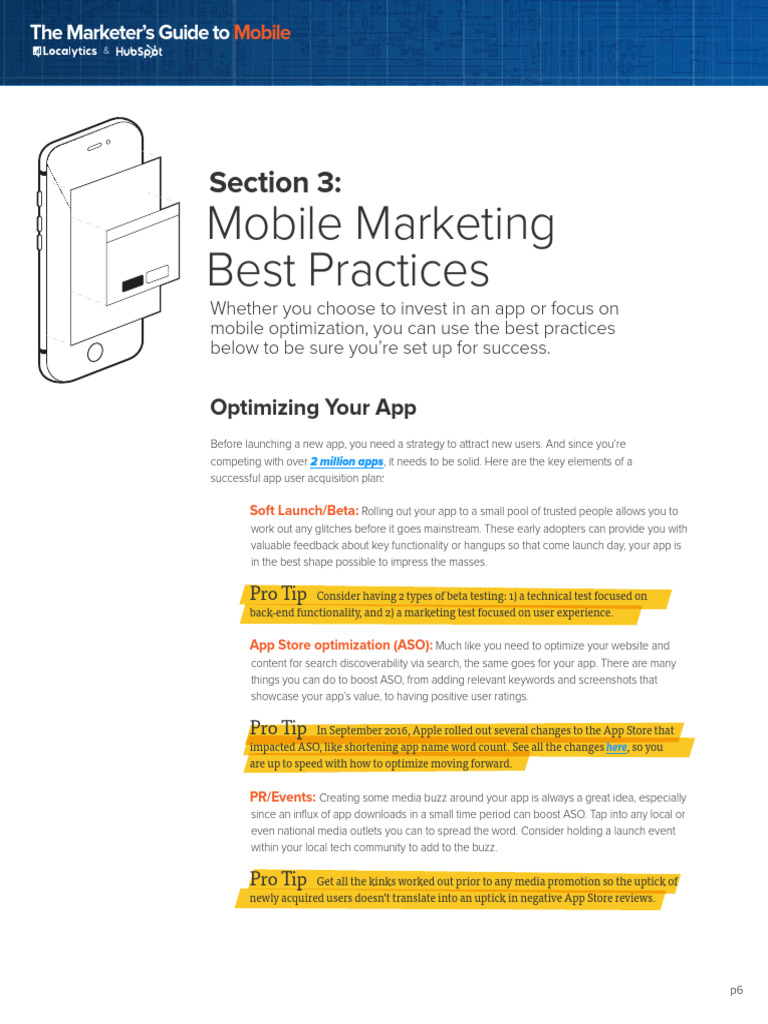 The Marketer's Guide to Mobile
Localytics & HubSpot

Section 3:
Mobile Marketing Best Practices

Whether you choose to invest in an app or focus on mobile optimization, you can use the best practices below to be sure you're set up for success.

Optimizing Your App

Before launching a new app, you need a strategy to attract new users. And since you're competing with over 2 million apps, it needs to be solid. Here are the key elements of a successful app user acquisition plan:

Soft Launch/Beta: Rolling out your app to a small pool of trusted people allows you to work out any glitches before it goes mainstream. These early adopters can provide you with valuable feedback about key functionality or hangups so that come launch day, your app is in the best shape possible to impress the masses.

Pro Tip Consider having 2 types of beta testing: 1) a technical test focused on back-end functionality, and 2) a marketing test focused on user experience.

App Store optimization (ASO): Much like you need to optimize your website and content for search discoverability via search, the same goes for your app. There are many things you can do to boost ASO, from adding relevant keywords and screenshots that showcase your app's value, to having positive user ratings.

Pro Tip In September 2016, Apple rolled out several changes to the App Store that impacted ASO, like shortening app name word count. See all the changes here, so you are up to speed with how to optimize moving forward.

PR/Events: Creating some media buzz around your app is always a great idea, especially since an influx of app downloads in a small time period can boost ASO. Tap into any local or even national media outlets you can to spread the word. Consider holding a launch event within your local tech community to add to the buzz.

Pro Tip Get all the kinks worked out prior to any media promotion so the uptick of newly acquired users doesn't translate into an uptick in negative App Store reviews.

p6