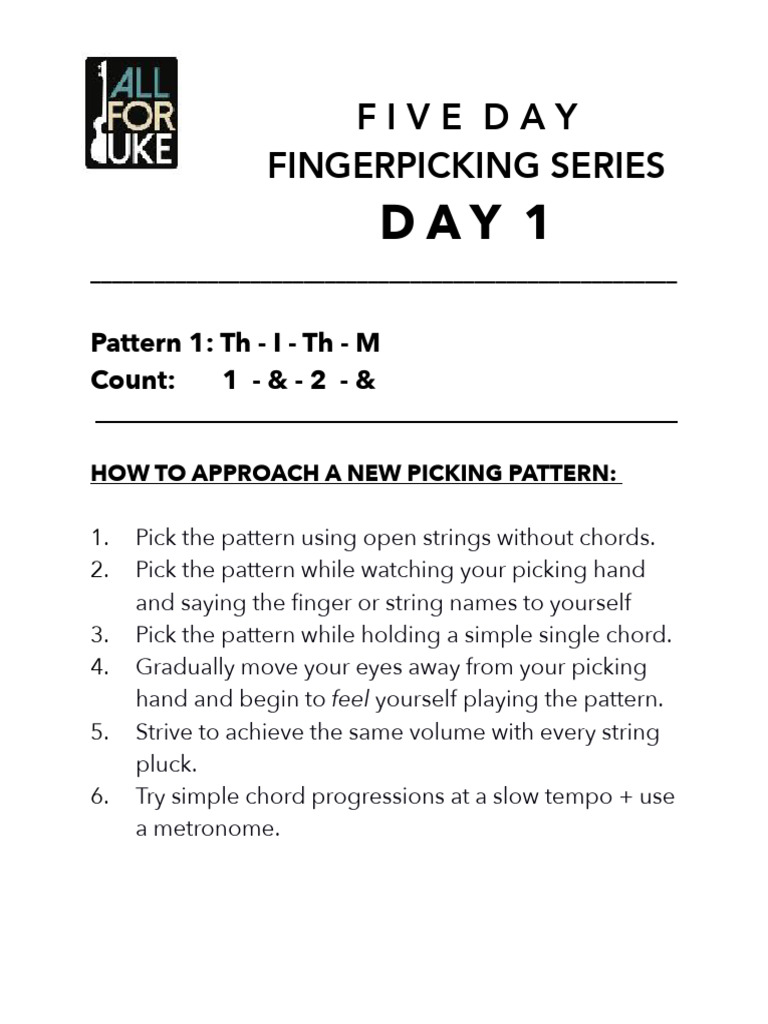 ALL FOR UKE

FIVE DAY
FINGERPICKING SERIES
DAY 1

Pattern 1: Th - I - Th - M
Count: 1 - & - 2 - &

HOW TO APPROACH A NEW PICKING PATTERN:

1. Pick the pattern using open strings without chords.
2. Pick the pattern while watching your picking hand and saying the finger or string names to yourself
3. Pick the pattern while holding a simple single chord.
4. Gradually move your eyes away from your picking hand and begin to feel yourself playing the pattern.
5. Strive to achieve the same volume with every string pluck.
6. Try simple chord progressions at a slow tempo + use a metronome.