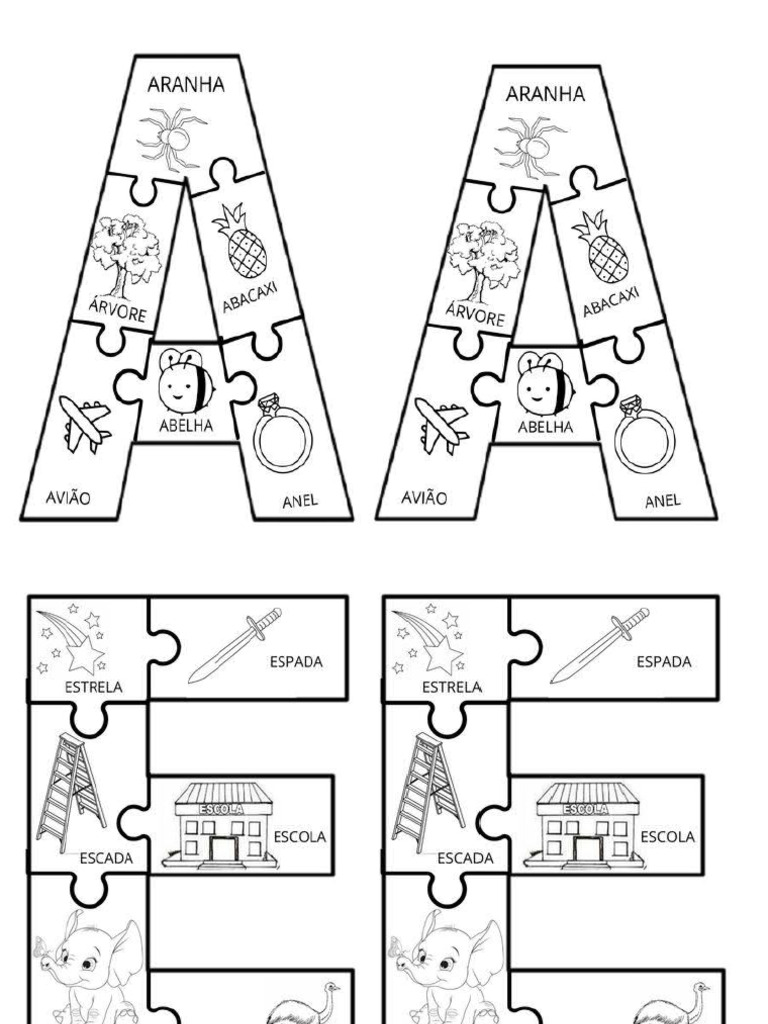 ARANHA
ÁRVORE
ABACAXI
ABELHA
AVIÃO
ANEL

ARANHA
ÁRVORE
ABACAXI
ABELHA
AVIÃO
ANEL

ESTRELA
ESPADA
ESCADA
ESCOLA
ESCOLA

ESTRELA
ESPADA
ESCADA
ESCOLA
ESCOLA