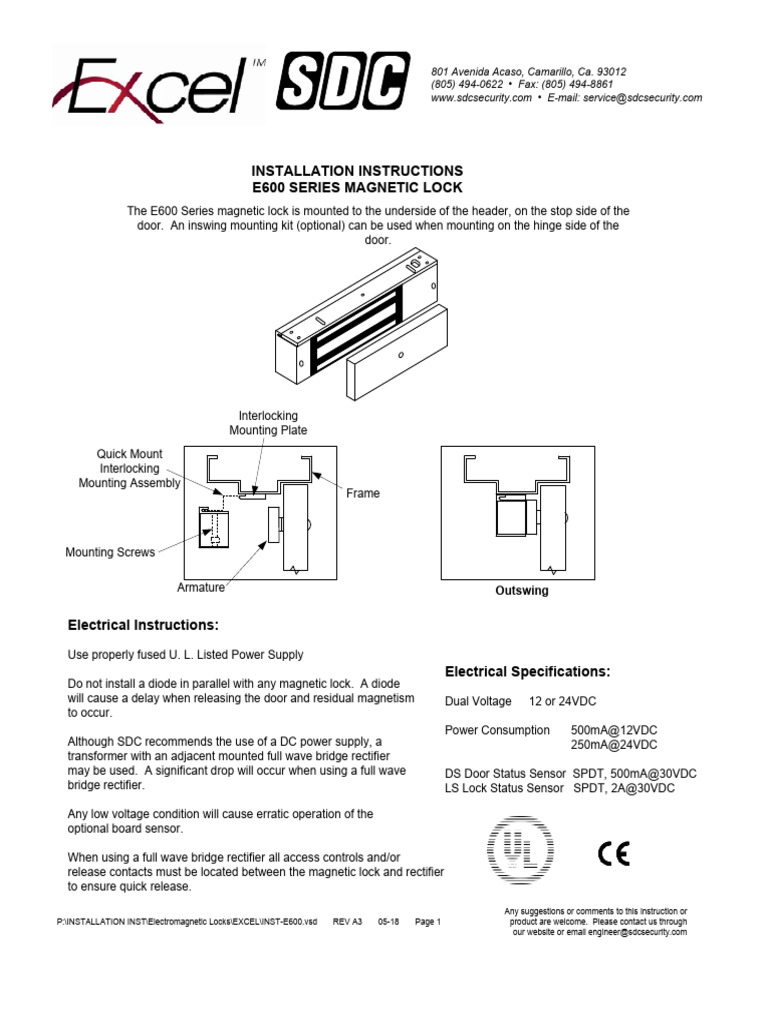 Excel™ SDC

801 Avenida Acaso, Camarillo, Ca. 93012
(805) 494-0622 • Fax: (805) 494-8861
www.sdcsecurity.com • E-mail: service@sdcsecurity.com

INSTALLATION INSTRUCTIONS
E600 SERIES MAGNETIC LOCK

The E600 Series magnetic lock is mounted to the underside of the header, on the stop side of the door. An inswing mounting kit (optional) can be used when mounting on the hinge side of the door.

Interlocking Mounting Plate

Quick Mount Interlocking Mounting Assembly

Frame

Mounting Screws

Armature

Outswing

Electrical Instructions:

Use properly fused U. L. Listed Power Supply

Do not install a diode in parallel with any magnetic lock. A diode will cause a delay when releasing the door and residual magnetism to occur.

Although SDC recommends the use of a DC power supply, a transformer with an adjacent mounted full wave bridge rectifier may be used. A significant drop will occur when using a full wave bridge rectifier.

Any low voltage condition will cause erratic operation of the optional board sensor.

When using a full wave bridge rectifier all access controls and/or release contacts must be located between the magnetic lock and rectifier to ensure quick release.

Electrical Specifications:

Dual Voltage 12 or 24VDC

Power Consumption 500mA@12VDC
250mA@24VDC

DS Door Status Sensor SPDT, 500mA@30VDC
LS Lock Status Sensor SPDT, 2A@30VDC

UL

CE

P:\INSTALLATION INST\Electromagnetic Locks\EXCEL\INST-E600.vsd REV A3 05-18 Page 1

Any suggestions or comments to this instruction or product are welcome. Please contact us through our website or email engineer@sdcsecurity.com