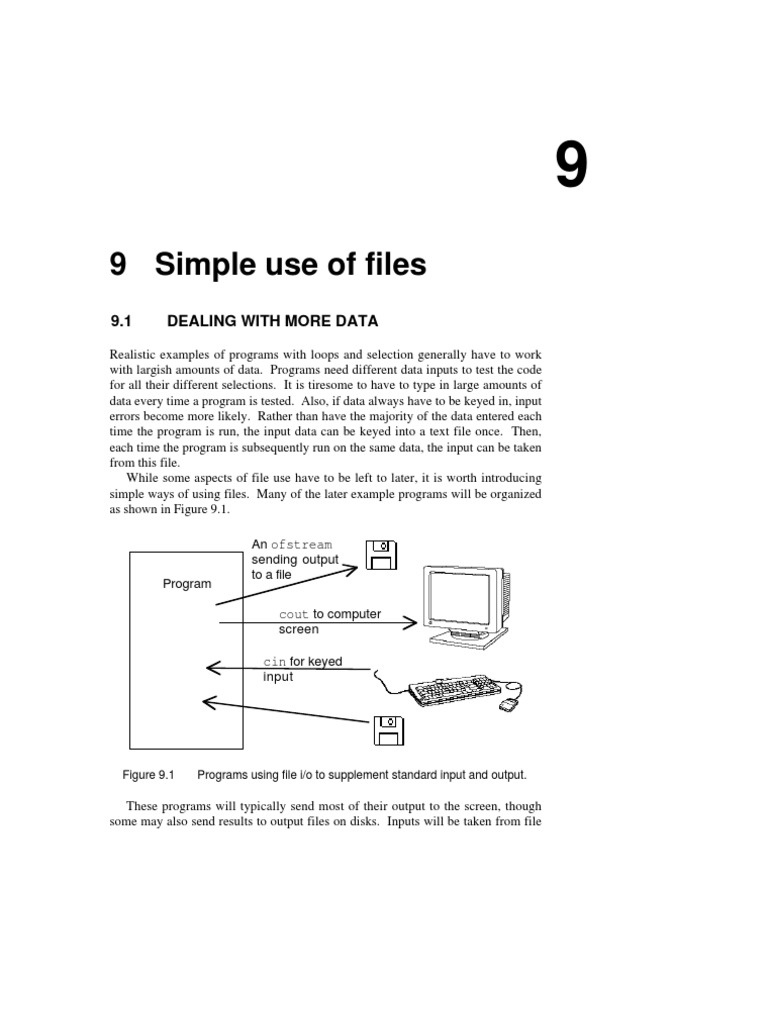 9

9 Simple use of files

9.1 DEALING WITH MORE DATA

Realistic examples of programs with loops and selection generally have to work with largish amounts of data. Programs need different data inputs to test the code for all their different selections. It is tiresome to have to type in large amounts of data every time a program is tested. Also, if data always have to be keyed in, input errors become more likely. Rather than have the majority of the data entered each time the program is run, the input data can be keyed into a text file once. Then, each time the program is subsequently run on the same data, the input can be taken from this file.

While some aspects of file use have to be left to later, it is worth introducing simple ways of using files. Many of the later example programs will be organized as shown in Figure 9.1.

Program

An ofstream sending output to a file

cout to computer screen

cin for keyed input

Figure 9.1 Programs using file i/o to supplement standard input and output.

These programs will typically send most of their output to the screen, though some may also send results to output files on disks. Inputs will be taken from file