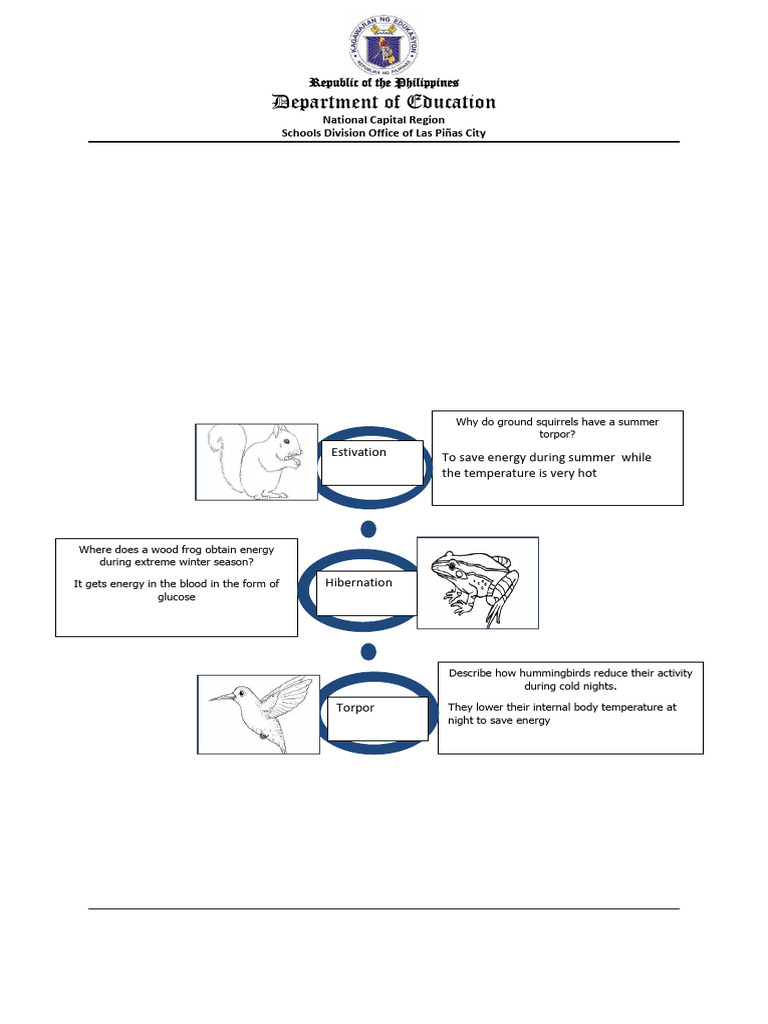 KAGAWARAN NG EDUKASYON
REPUBLIKA NG PILIPINAS

Republic of the Philippines
Department of Education
National Capital Region
Schools Division Office of Las Piñas City

Estivation

Why do ground squirrels have a summer torpor?

To save energy during summer while the temperature is very hot

Where does a wood frog obtain energy during extreme winter season?

It gets energy in the blood in the form of glucose

Hibernation

Torpor

Describe how hummingbirds reduce their activity during cold nights.

They lower their internal body temperature at night to save energy