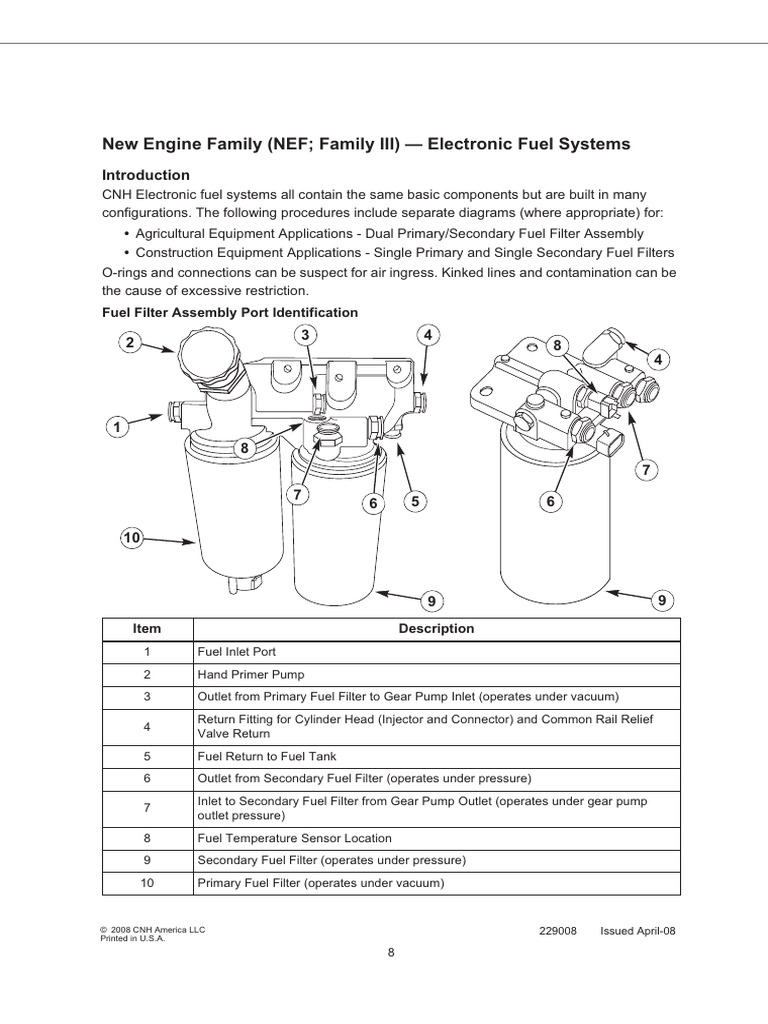 New Engine Family (NEF; Family III) — Electronic Fuel Systems

Introduction

CNH Electronic fuel systems all contain the same basic components but are built in many configurations. The following procedures include separate diagrams (where appropriate) for:

• Agricultural Equipment Applications - Dual Primary/Secondary Fuel Filter Assembly
• Construction Equipment Applications - Single Primary and Single Secondary Fuel Filters

O-rings and connections can be suspect for air ingress. Kinked lines and contamination can be the cause of excessive restriction.

Fuel Filter Assembly Port Identification

2 3 4 1 8 7 6 5 10 9 8 4 7 6 9

| Item | Description |
|---|---|
| 1 | Fuel Inlet Port |
| 2 | Hand Primer Pump |
| 3 | Outlet from Primary Fuel Filter to Gear Pump Inlet (operates under vacuum) |
| 4 | Return Fitting for Cylinder Head (Injector and Connector) and Common Rail Relief Valve Return |
| 5 | Fuel Return to Fuel Tank |
| 6 | Outlet from Secondary Fuel Filter (operates under pressure) |
| 7 | Inlet to Secondary Fuel Filter from Gear Pump Outlet (operates under gear pump outlet pressure) |
| 8 | Fuel Temperature Sensor Location |
| 9 | Secondary Fuel Filter (operates under pressure) |
| 10 | Primary Fuel Filter (operates under vacuum) |

© 2008 CNH America LLC
Printed in U.S.A.

229008 Issued April-08

8