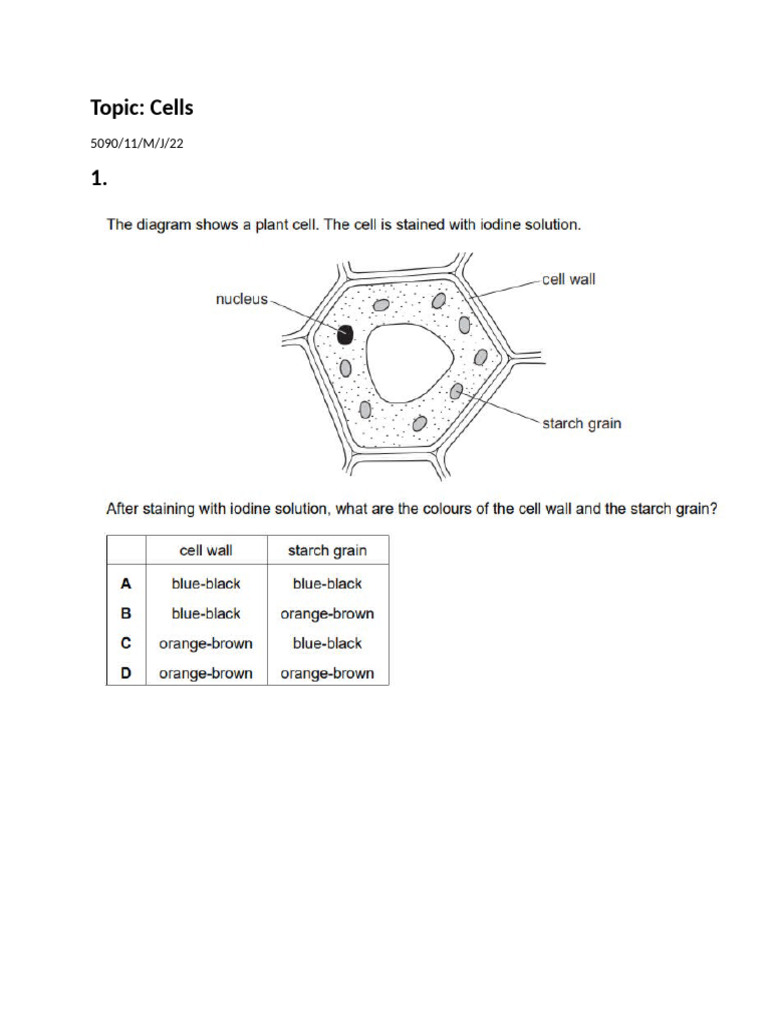 Topic: Cells

5090/11/M/J/22

1.

The diagram shows a plant cell. The cell is stained with iodine solution.

nucleus

cell wall

starch grain

After staining with iodine solution, what are the colours of the cell wall and the starch grain?

| | cell wall | starch grain |
|---|---|---|
| A | blue-black | blue-black |
| B | blue-black | orange-brown |
| C | orange-brown | blue-black |
| D | orange-brown | orange-brown |