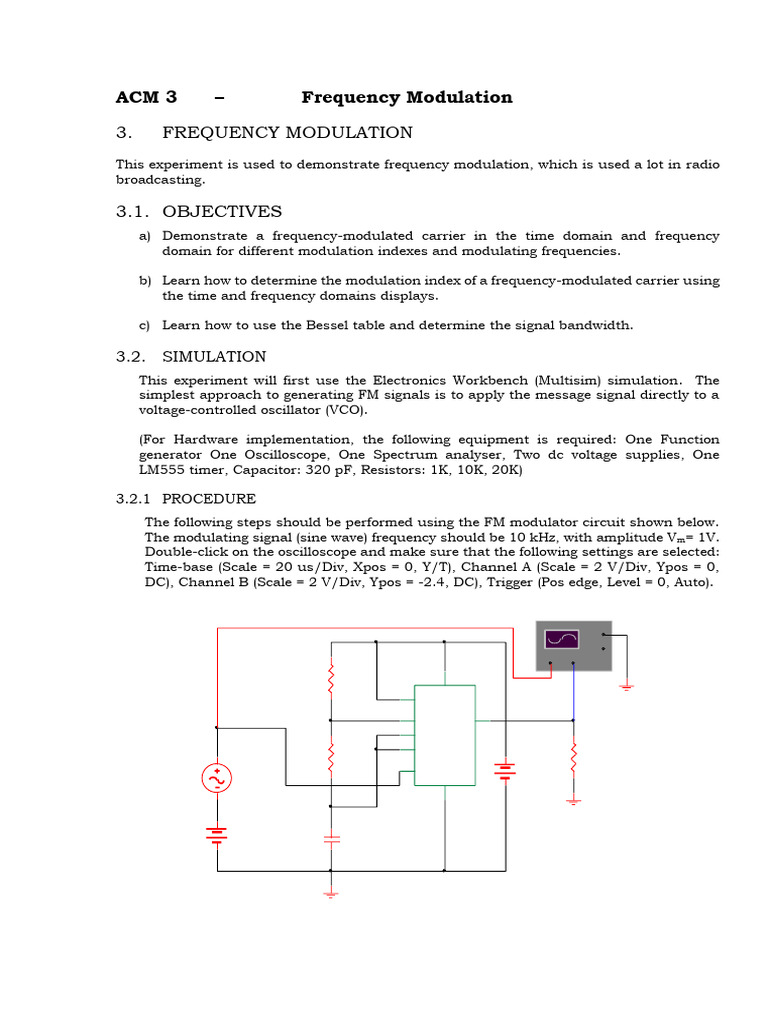 ACM 3 – Frequency Modulation

3. FREQUENCY MODULATION

This experiment is used to demonstrate frequency modulation, which is used a lot in radio broadcasting.

3.1. OBJECTIVES

a) Demonstrate a frequency-modulated carrier in the time domain and frequency domain for different modulation indexes and modulating frequencies.

b) Learn how to determine the modulation index of a frequency-modulated carrier using the time and frequency domains displays.

c) Learn how to use the Bessel table and determine the signal bandwidth.

3.2. SIMULATION

This experiment will first use the Electronics Workbench (Multisim) simulation. The simplest approach to generating FM signals is to apply the message signal directly to a voltage-controlled oscillator (VCO).

(For Hardware implementation, the following equipment is required: One Function generator One Oscilloscope, One Spectrum analyser, Two dc voltage supplies, One LM555 timer, Capacitor: 320 pF, Resistors: 1K, 10K, 20K)

3.2.1 PROCEDURE

The following steps should be performed using the FM modulator circuit shown below. The modulating signal (sine wave) frequency should be 10 kHz, with amplitude $V_m$= 1V. Double-click on the oscilloscope and make sure that the following settings are selected: Time-base (Scale = 20 us/Div, Xpos = 0, Y/T), Channel A (Scale = 2 V/Div, Ypos = 0, DC), Channel B (Scale = 2 V/Div, Ypos = -2.4, DC), Trigger (Pos edge, Level = 0, Auto).