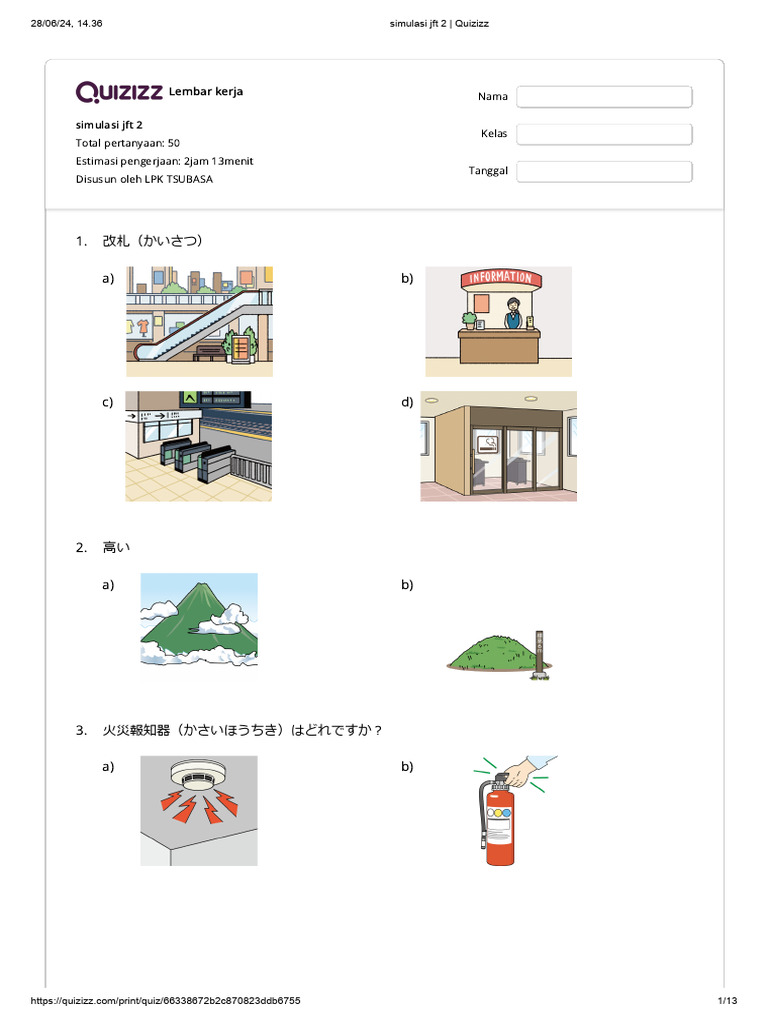 28/06/24, 14.36 simulasi jft 2 | Quizizz

Quizizz Lembar kerja

simulasi jft 2
Total pertanyaan: 50
Estimasi pengerjaan: 2jam 13menit
Disusun oleh LPK TSUBASA

Nama
Kelas
Tanggal

1. 改札（かいさつ）

a)

b)
INFORMATION

c)

d)

2. 高い

a)

b)

3. 火災報知器（かさいほうちき）はどれですか？

a)

b)

https://quizizz.com/print/quiz/66338672b2c870823ddb6755 1/13