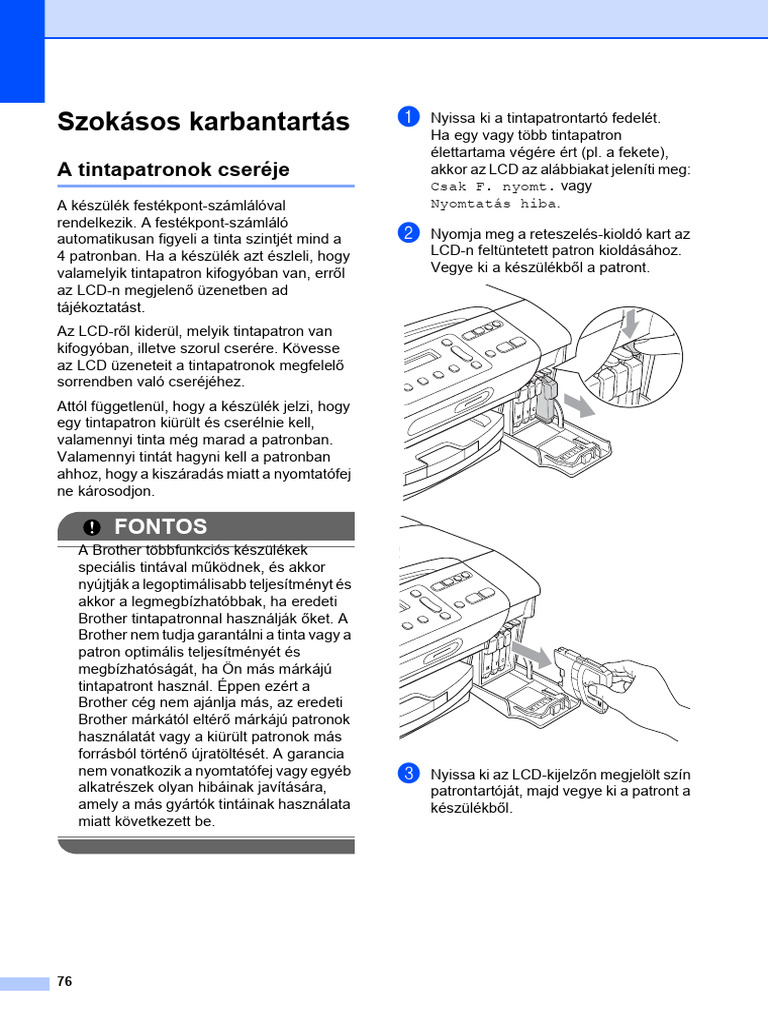 Szokásos karbantartás

A tintapatronok cseréje

A készülék festékpont-számlálóval rendelkezik. A festékpont-számláló automatikusan figyeli a tinta szintjét mind a 4 patronban. Ha a készülék azt észleli, hogy valamelyik tintapatron kifogyóban van, erről az LCD-n megjelenő üzenetben ad tájékoztatást.

Az LCD-ről kiderül, melyik tintapatron van kifogyóban, illetve szorul cserére. Kövesse az LCD üzeneteit a tintapatronok megfelelő sorrendben való cseréjéhez.

Attól függetlenül, hogy a készülék jelzi, hogy egy tintapatron kiürült és cserélnie kell, valamennyi tinta még marad a patronban. Valamennyi tintát hagyni kell a patronban ahhoz, hogy a kiszáradás miatt a nyomtatófej ne károsodjon.

FONTOS

A Brother többfunkciós készülékek speciális tintával működnek, és akkor nyújtják a legoptimálisabb teljesítményt és akkor a legmegbízhatóbbak, ha eredeti Brother tintapatronnal használják őket. A Brother nem tudja garantálni a tinta vagy a patron optimális teljesítményét és megbízhatóságát, ha Ön más márkájú tintapatront használ. Éppen ezért a Brother cég nem ajánlja más, az eredeti Brother márkától eltérő márkájú patronok használatát vagy a kiürült patronok más forrásból történő újratöltését. A garancia nem vonatkozik a nyomtatófej vagy egyéb alkatrészek olyan hibáinak javítására, amely a más gyártók tintáinak használata miatt következett be.

1 Nyissa ki a tintapatrontartó fedelét. Ha egy vagy több tintapatron élettartama végére ért (pl. a fekete), akkor az LCD az alábbiakat jeleníti meg: Csak F. nyomt. vagy Nyomtatás hiba.

2 Nyomja meg a reteszelés-kioldó kart az LCD-n feltüntetett patron kioldásához. Vegye ki a készülékből a patront.

3 Nyissa ki az LCD-kijelzőn megjelölt szín patrontartóját, majd vegye ki a patront a készülékből.

76