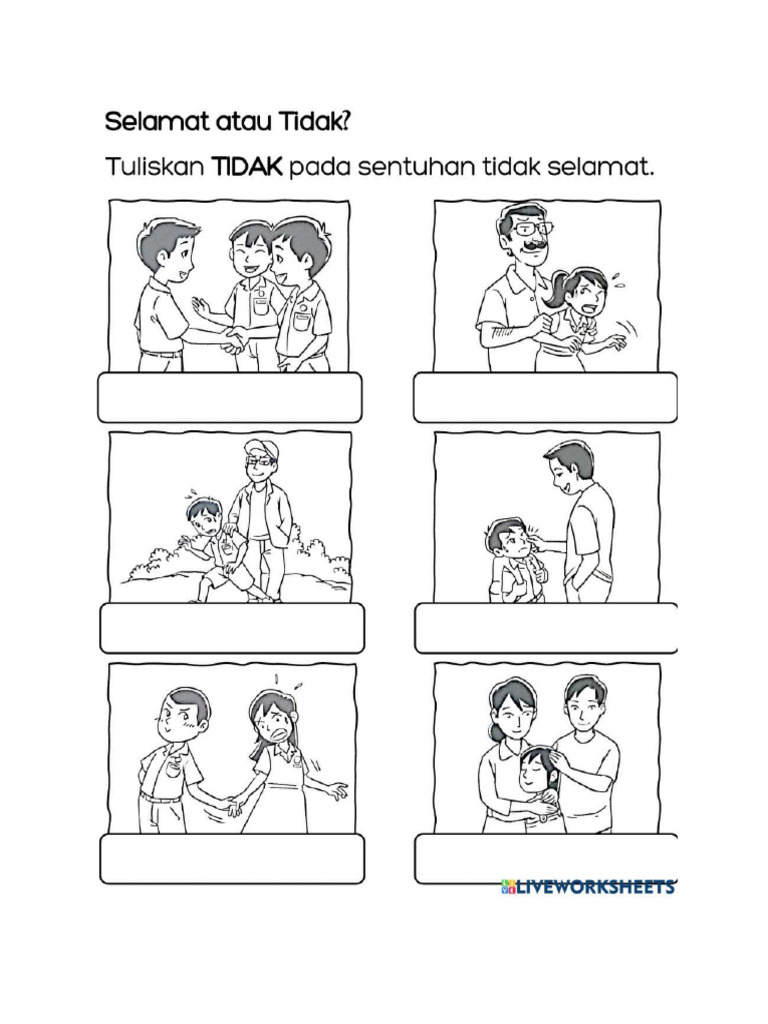 Selamat atau Tidak?

Tuliskan TIDAK pada sentuhan tidak selamat.

LIVEWORKSHEETS