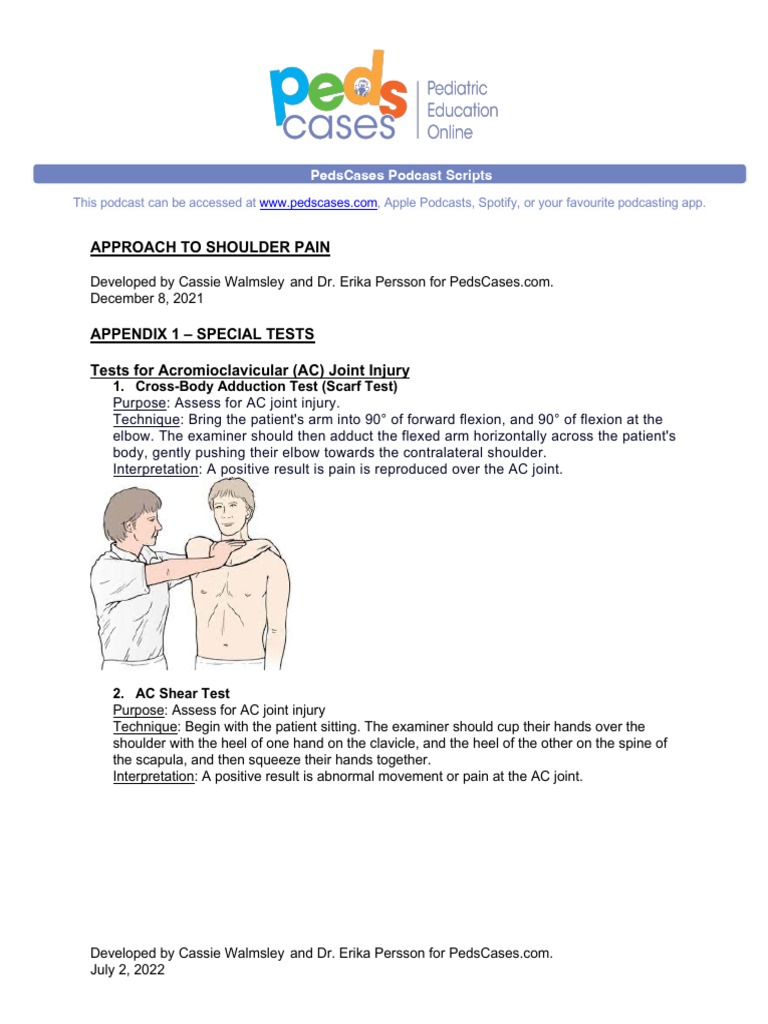 peds cases

Pediatric Education Online

PedsCases Podcast Scripts

This podcast can be accessed at www.pedscases.com, Apple Podcasts, Spotify, or your favourite podcasting app.

APPROACH TO SHOULDER PAIN

Developed by Cassie Walmsley and Dr. Erika Persson for PedsCases.com.
December 8, 2021

APPENDIX 1 – SPECIAL TESTS

Tests for Acromioclavicular (AC) Joint Injury

1. Cross-Body Adduction Test (Scarf Test)
Purpose: Assess for AC joint injury.
Technique: Bring the patient's arm into 90° of forward flexion, and 90° of flexion at the elbow. The examiner should then adduct the flexed arm horizontally across the patient's body, gently pushing their elbow towards the contralateral shoulder.
Interpretation: A positive result is pain is reproduced over the AC joint.

2. AC Shear Test
Purpose: Assess for AC joint injury
Technique: Begin with the patient sitting. The examiner should cup their hands over the shoulder with the heel of one hand on the clavicle, and the heel of the other on the spine of the scapula, and then squeeze their hands together.
Interpretation: A positive result is abnormal movement or pain at the AC joint.

Developed by Cassie Walmsley and Dr. Erika Persson for PedsCases.com.
July 2, 2022