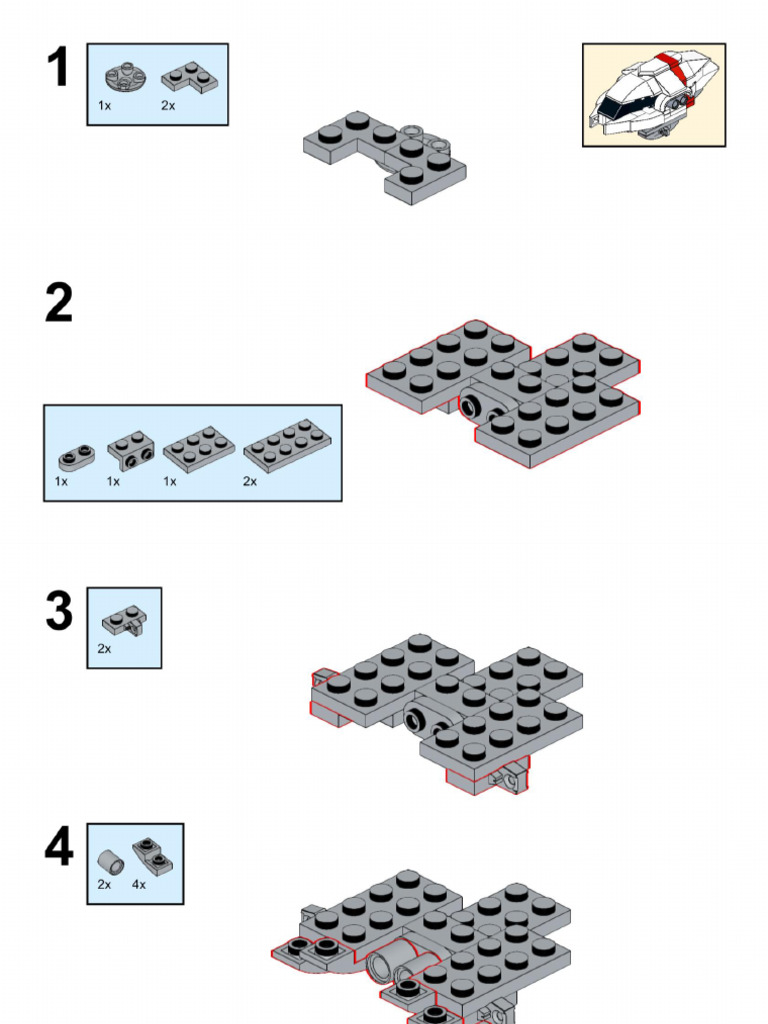 1

1x 2x

2

1x 1x 1x 2x

3

2x

4

2x 4x