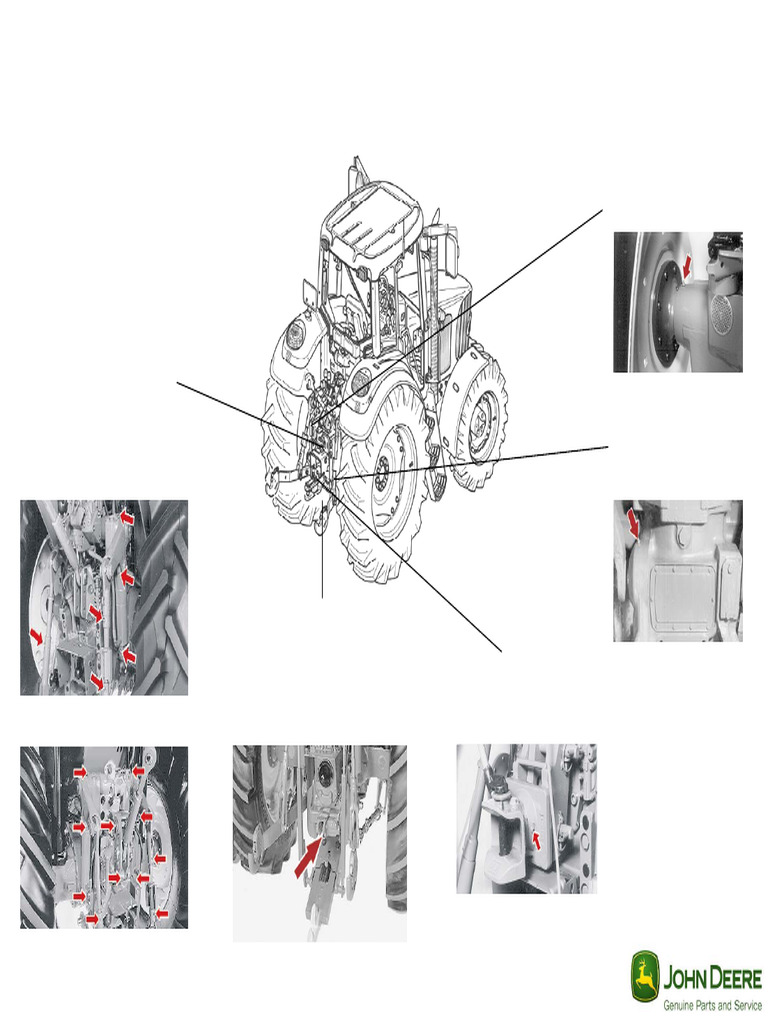 JOHN DEERE
Genuine Parts and Service