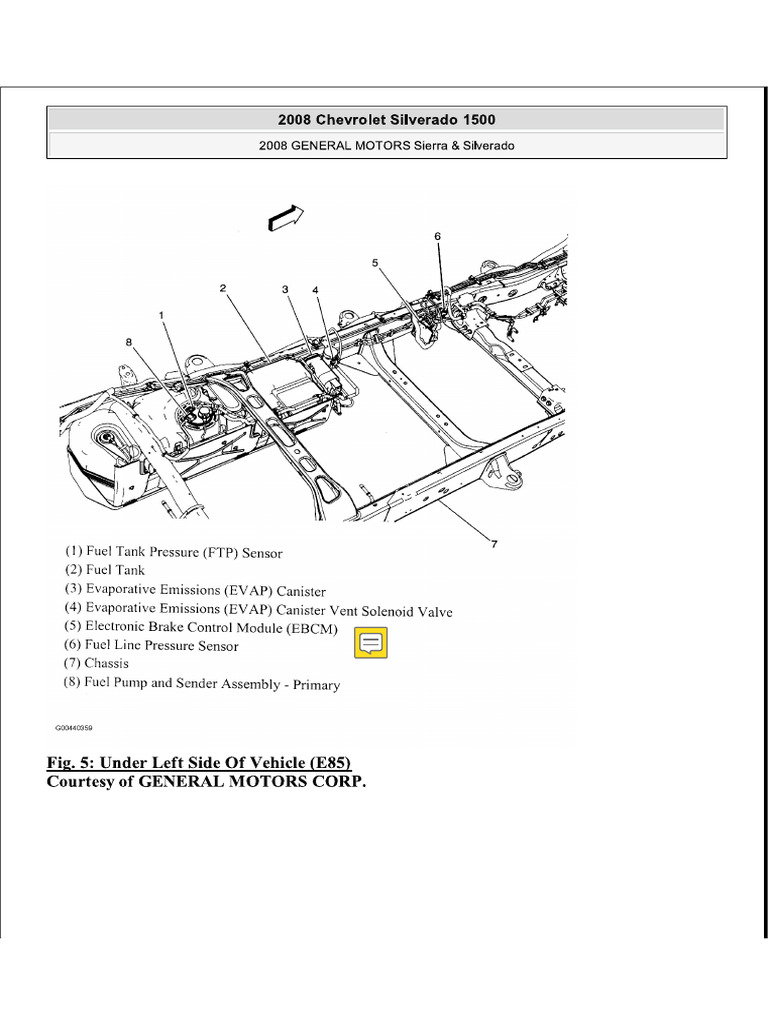 2008 Chevrolet Silverado 1500

2008 GENERAL MOTORS Sierra & Silverado

6
5
2
3
4
1
8
7

(1) Fuel Tank Pressure (FTP) Sensor
(2) Fuel Tank
(3) Evaporative Emissions (EVAP) Canister
(4) Evaporative Emissions (EVAP) Canister Vent Solenoid Valve
(5) Electronic Brake Control Module (EBCM)
(6) Fuel Line Pressure Sensor
(7) Chassis
(8) Fuel Pump and Sender Assembly - Primary

G00440359

Fig. 5: Under Left Side Of Vehicle (E85)
Courtesy of GENERAL MOTORS CORP.