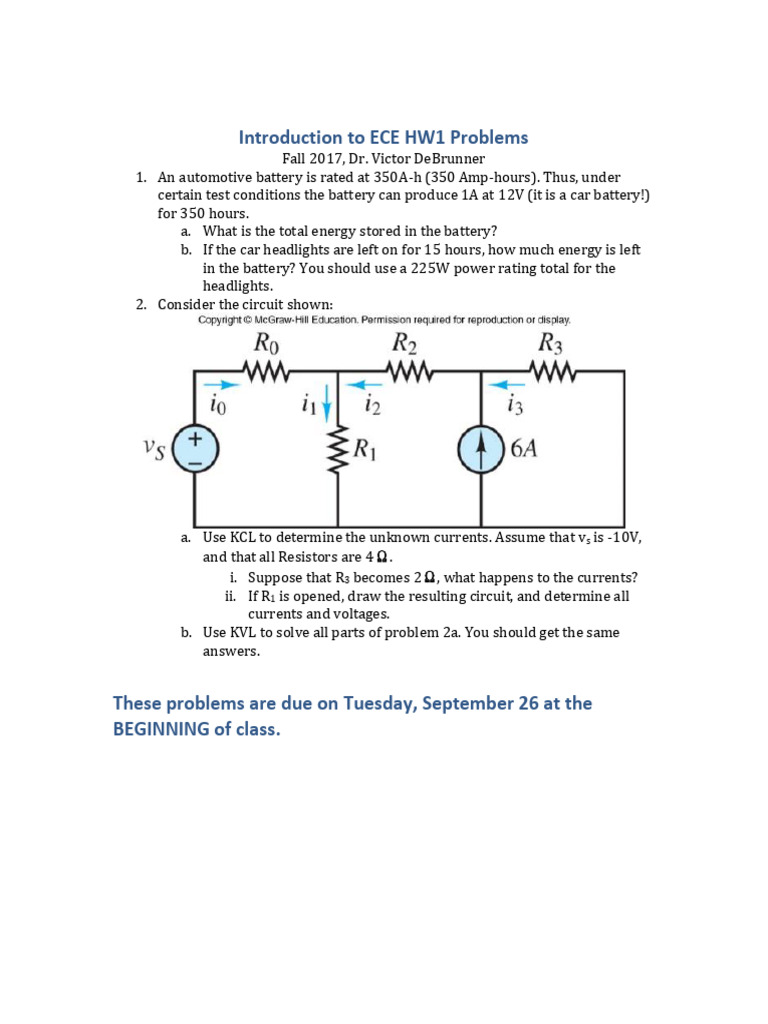 Introduction to ECE HW1 Problems

Fall 2017, Dr. Victor DeBrunner

1. An automotive battery is rated at 350A-h (350 Amp-hours). Thus, under certain test conditions the battery can produce 1A at 12V (it is a car battery!) for 350 hours.
   a. What is the total energy stored in the battery?
   b. If the car headlights are left on for 15 hours, how much energy is left in the battery? You should use a 225W power rating total for the headlights.
2. Consider the circuit shown:

Copyright © McGraw-Hill Education. Permission required for reproduction or display.

$R_0$ $R_2$ $R_3$
$i_0$ $i_1$ $i_2$ $i_3$
$v_S$ + − $R_1$ $6A$

   a. Use KCL to determine the unknown currents. Assume that $v_s$ is -10V, and that all Resistors are 4 Ω.
      i. Suppose that $R_3$ becomes 2 Ω, what happens to the currents?
      ii. If $R_1$ is opened, draw the resulting circuit, and determine all currents and voltages.
   b. Use KVL to solve all parts of problem 2a. You should get the same answers.

These problems are due on Tuesday, September 26 at the BEGINNING of class.