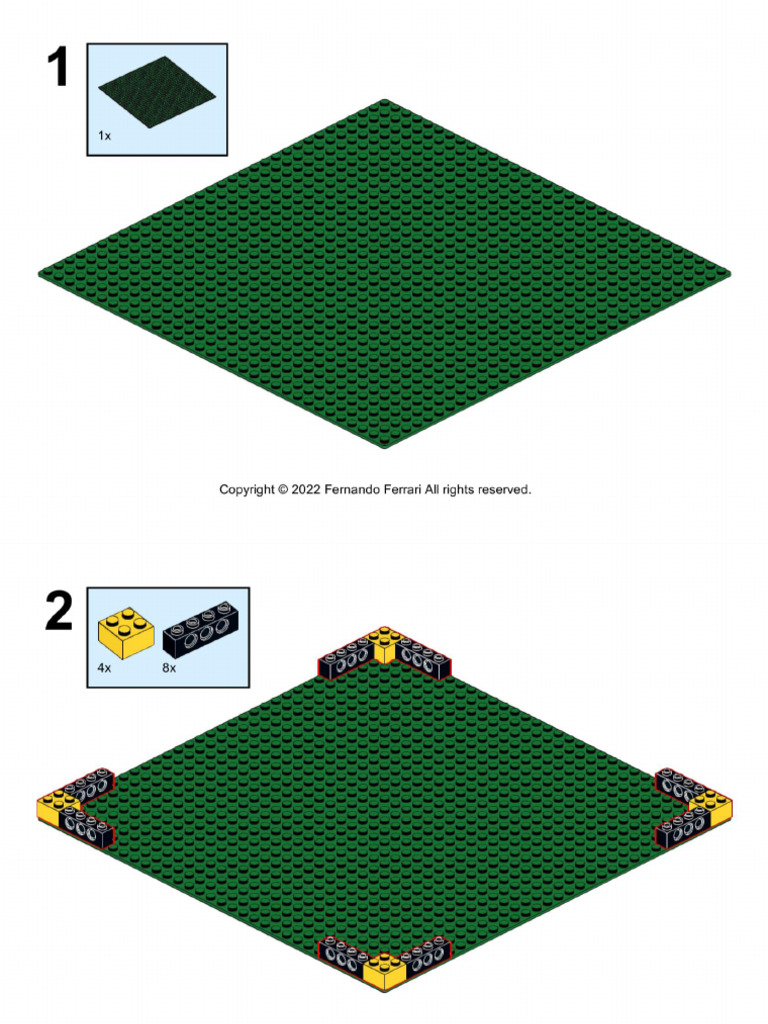 1

1x

Copyright © 2022 Fernando Ferrari All rights reserved.

2

4x

8x