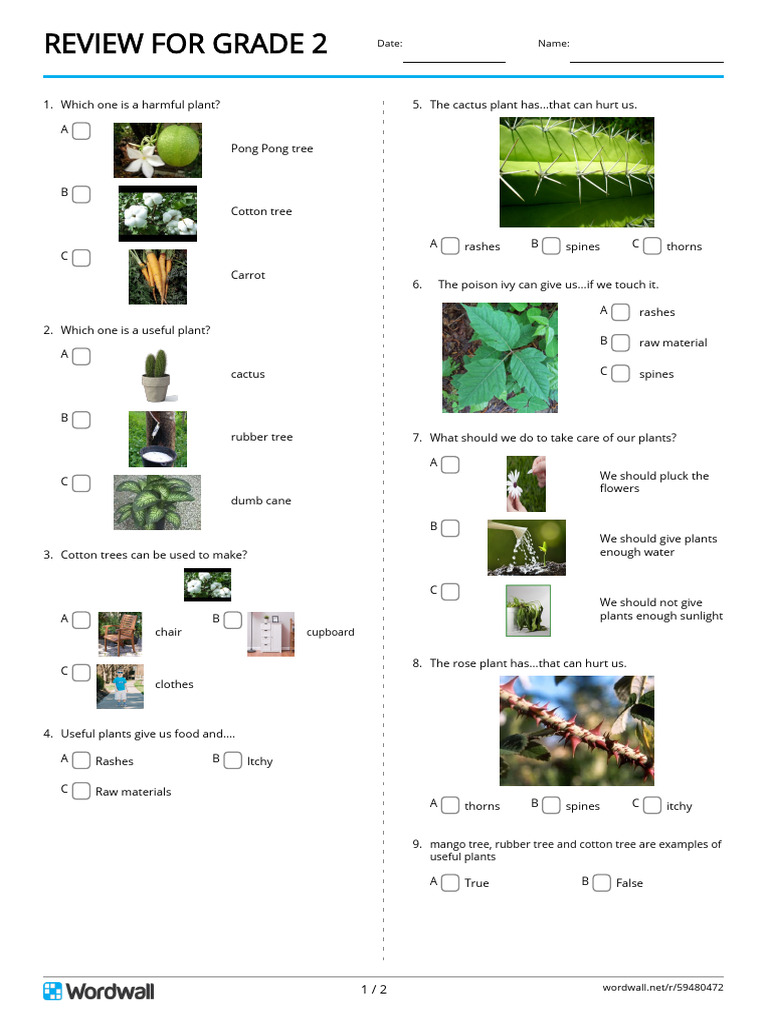 REVIEW FOR GRADE 2

Date:

Name:

1. Which one is a harmful plant?

A Pong Pong tree

B Cotton tree

C Carrot

2. Which one is a useful plant?

A cactus

B rubber tree

C dumb cane

3. Cotton trees can be used to make?

A chair

B cupboard

C clothes

4. Useful plants give us food and....

A Rashes

B Itchy

C Raw materials

5. The cactus plant has...that can hurt us.

A rashes

B spines

C thorns

6. The poison ivy can give us...if we touch it.

A rashes

B raw material

C spines

7. What should we do to take care of our plants?

A We should pluck the flowers

B We should give plants enough water

C We should not give plants enough sunlight

8. The rose plant has...that can hurt us.

A thorns

B spines

C itchy

9. mango tree, rubber tree and cotton tree are examples of useful plants

A True

B False

Wordwall

1 / 2

wordwall.net/r/59480472