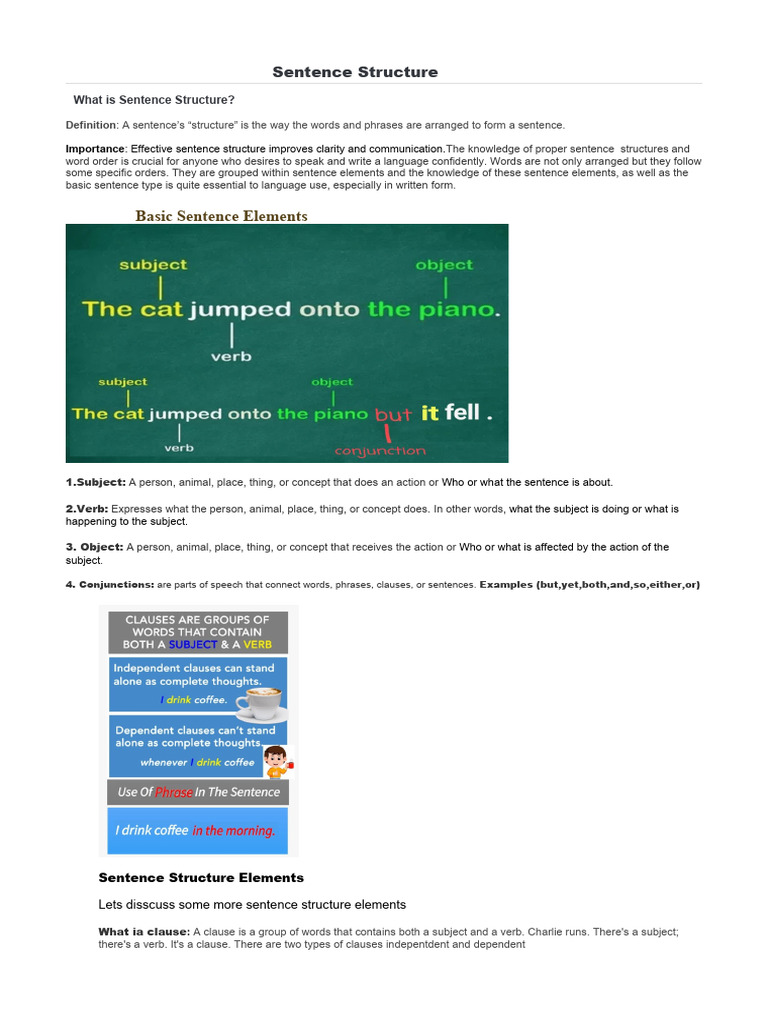 Sentence Structure

What is Sentence Structure?

Definition: A sentence's "structure" is the way the words and phrases are arranged to form a sentence.

Importance: Effective sentence structure improves clarity and communication.The knowledge of proper sentence structures and word order is crucial for anyone who desires to speak and write a language confidently. Words are not only arranged but they follow some specific orders. They are grouped within sentence elements and the knowledge of these sentence elements, as well as the basic sentence type is quite essential to language use, especially in written form.

Basic Sentence Elements

subject
object
The cat jumped onto the piano.
verb

subject
object
The cat jumped onto the piano but it fell .
verb
conjunction

1.Subject: A person, animal, place, thing, or concept that does an action or Who or what the sentence is about.

2.Verb: Expresses what the person, animal, place, thing, or concept does. In other words, what the subject is doing or what is happening to the subject.

3. Object: A person, animal, place, thing, or concept that receives the action or Who or what is affected by the action of the subject.

4. Conjunctions: are parts of speech that connect words, phrases, clauses, or sentences. Examples (but,yet,both,and,so,either,or)

CLAUSES ARE GROUPS OF WORDS THAT CONTAIN BOTH A SUBJECT & A VERB

Independent clauses can stand alone as complete thoughts.
I drink coffee.

Dependent clauses can't stand alone as complete thoughts.
whenever I drink coffee

Use Of Phrase In The Sentence

I drink coffee in the morning.

Sentence Structure Elements

Lets disscuss some more sentence structure elements

What ia clause: A clause is a group of words that contains both a subject and a verb. Charlie runs. There's a subject; there's a verb. It's a clause. There are two types of clauses indepentdent and dependent