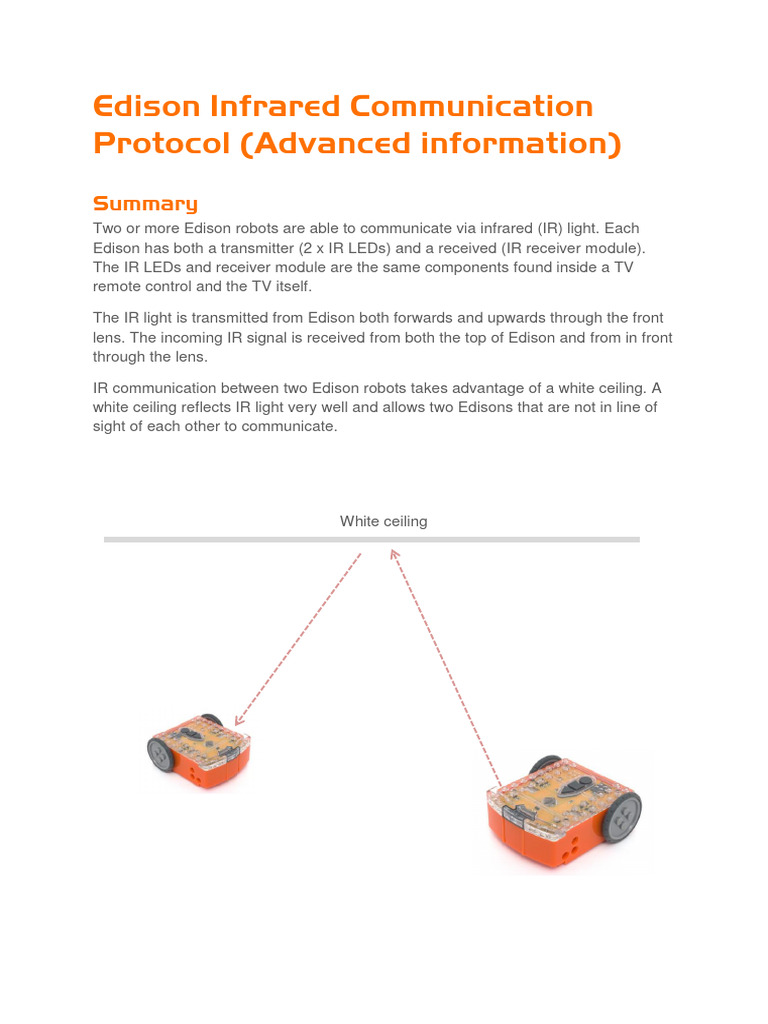 Edison Infrared Communication Protocol (Advanced information)

Summary

Two or more Edison robots are able to communicate via infrared (IR) light. Each Edison has both a transmitter (2 x IR LEDs) and a received (IR receiver module). The IR LEDs and receiver module are the same components found inside a TV remote control and the TV itself.

The IR light is transmitted from Edison both forwards and upwards through the front lens. The incoming IR signal is received from both the top of Edison and from in front through the lens.

IR communication between two Edison robots takes advantage of a white ceiling. A white ceiling reflects IR light very well and allows two Edisons that are not in line of sight of each other to communicate.

White ceiling