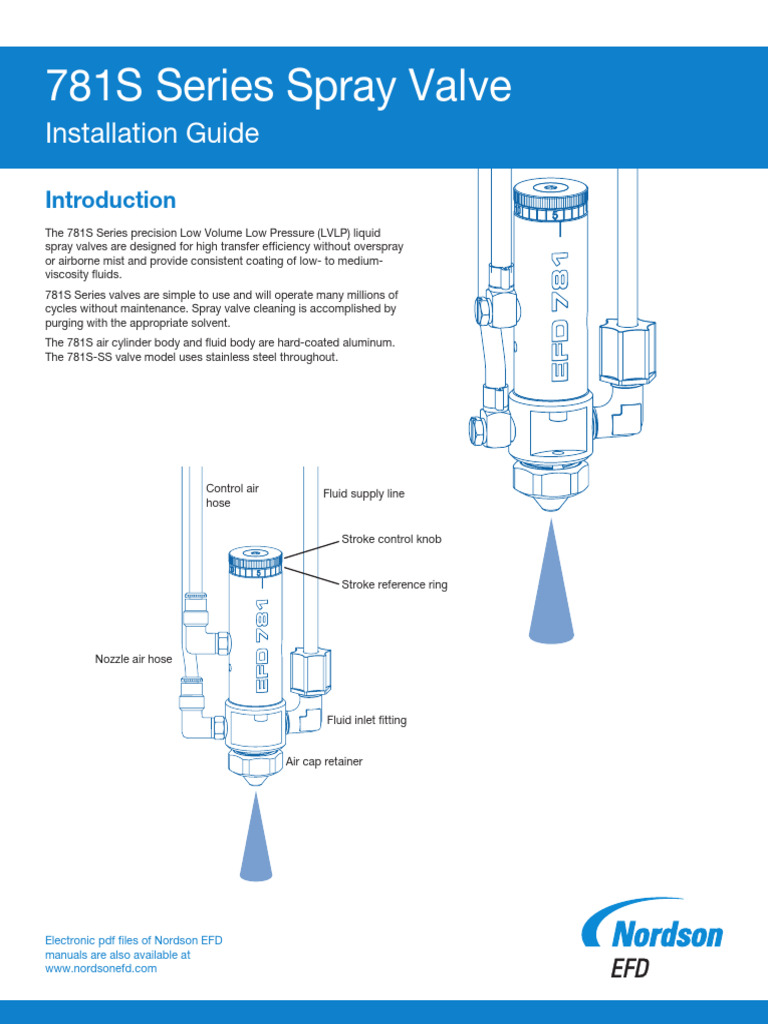 781S Series Spray Valve

Installation Guide

Introduction

The 781S Series precision Low Volume Low Pressure (LVLP) liquid spray valves are designed for high transfer efficiency without overspray or airborne mist and provide consistent coating of low- to medium-viscosity fluids.

781S Series valves are simple to use and will operate many millions of cycles without maintenance. Spray valve cleaning is accomplished by purging with the appropriate solvent.

The 781S air cylinder body and fluid body are hard-coated aluminum. The 781S-SS valve model uses stainless steel throughout.

5

EFD 781

Control air hose

Fluid supply line

Stroke control knob

Stroke reference ring

5

EFD 781

Nozzle air hose

Fluid inlet fitting

Air cap retainer

Electronic pdf files of Nordson EFD manuals are also available at www.nordsonefd.com

Nordson EFD