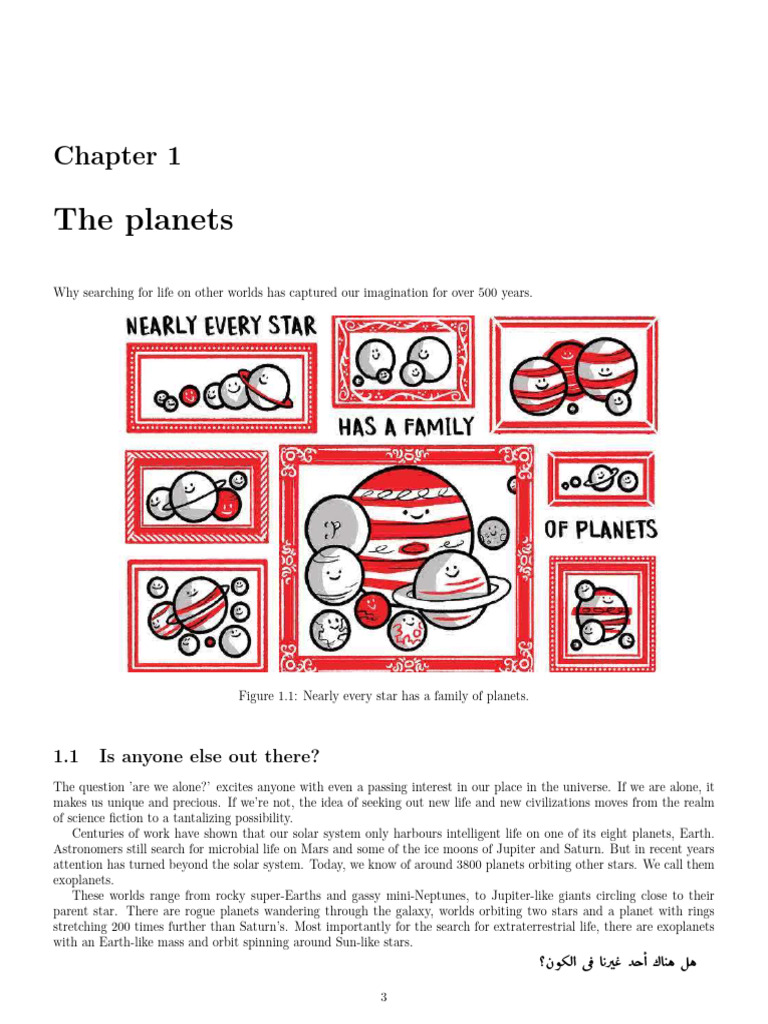 Chapter 1

The planets

Why searching for life on other worlds has captured our imagination for over 500 years.

NEARLY EVERY STAR

HAS A FAMILY

OF PLANETS

Figure 1.1: Nearly every star has a family of planets.

1.1 Is anyone else out there?

The question 'are we alone?' excites anyone with even a passing interest in our place in the universe. If we are alone, it makes us unique and precious. If we're not, the idea of seeking out new life and new civilizations moves from the realm of science fiction to a tantalizing possibility.

Centuries of work have shown that our solar system only harbours intelligent life on one of its eight planets, Earth. Astronomers still search for microbial life on Mars and some of the ice moons of Jupiter and Saturn. But in recent years attention has turned beyond the solar system. Today, we know of around 3800 planets orbiting other stars. We call them exoplanets.

These worlds range from rocky super-Earths and gassy mini-Neptunes, to Jupiter-like giants circling close to their parent star. There are rogue planets wandering through the galaxy, worlds orbiting two stars and a planet with rings stretching 200 times further than Saturn's. Most importantly for the search for extraterrestrial life, there are exoplanets with an Earth-like mass and orbit spinning around Sun-like stars.

هل هناك أحد غيرنا فى الكون؟

3