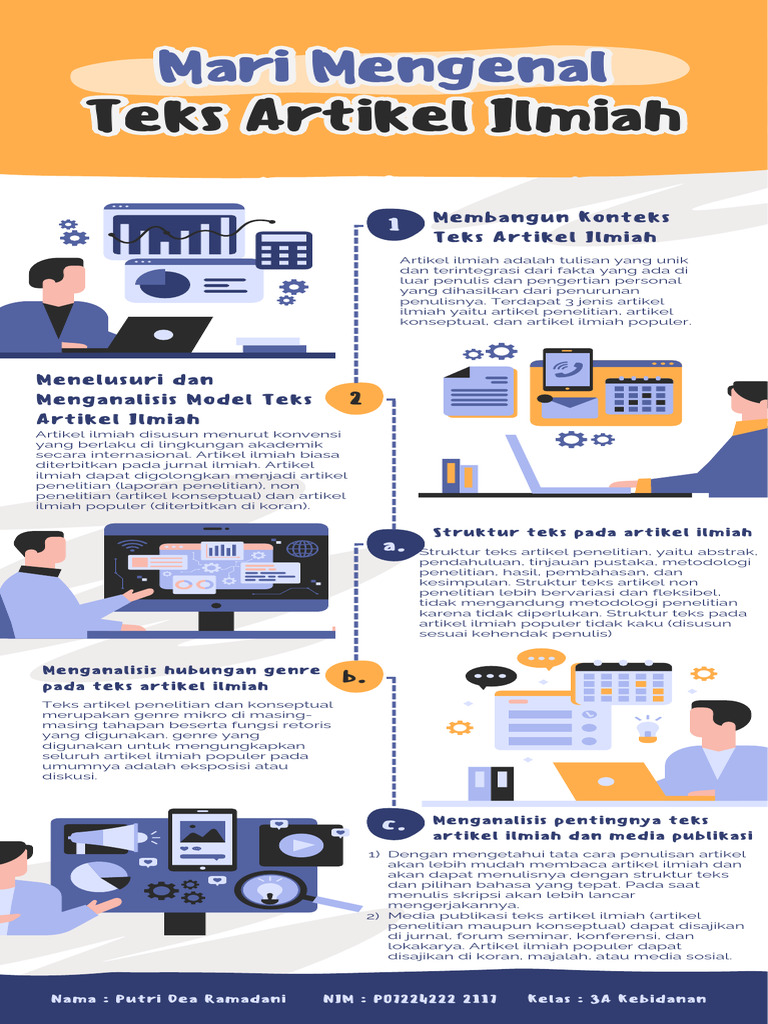 Mari Mengenal
Teks Artikel Ilmiah

1
Membangun Konteks Teks Artikel Ilmiah

Artikel ilmiah adalah tulisan yang unik dan terintegrasi dari fakta yang ada di luar penulis dan pengertian personal yang dihasilkan dari penurunan penulisnya. Terdapat 3 jenis artikel ilmiah yaitu artikel penelitian, artikel konseptual, dan artikel ilmiah populer.

2
Menelusuri dan Menganalisis Model Teks Artikel Ilmiah

Artikel ilmiah disusun menurut konvensi yang berlaku di lingkungan akademik secara internasional. Artikel ilmiah biasa diterbitkan pada jurnal ilmiah. Artikel ilmiah dapat digolongkan menjadi artikel penelitian (laporan penelitian), non penelitian (artikel konseptual) dan artikel ilmiah populer (diterbitkan di koran).

a.
Struktur teks pada artikel ilmiah

Struktur teks artikel penelitian, yaitu abstrak, pendahuluan, tinjauan pustaka, metodologi penelitian, hasil, pembahasan, dan kesimpulan. Struktur teks artikel non penelitian lebih bervariasi dan fleksibel, tidak mengandung metodologi penelitian karena tidak diperlukan. Struktur teks pada artikel ilmiah populer tidak kaku (disusun sesuai kehendak penulis)

b.
Menganalisis hubungan genre pada teks artikel ilmiah

Teks artikel penelitian dan konseptual merupakan genre mikro di masing-masing tahapan beserta fungsi retoris yang digunakan. genre yang digunakan untuk mengungkapkan seluruh artikel ilmiah populer pada umumnya adalah eksposisi atau diskusi.

c.
Menganalisis pentingnya teks artikel ilmiah dan media publikasi

1) Dengan mengetahui tata cara penulisan artikel akan lebih mudah membaca artikel ilmiah dan akan dapat menulisnya dengan struktur teks dan pilihan bahasa yang tepat. Pada saat menulis skripsi akan lebih lancar mengerjakannya.
2) Media publikasi teks artikel ilmiah (artikel penelitian maupun konseptual) dapat disajikan di jurnal, forum seminar, konferensi, dan lokakarya. Artikel ilmiah populer dapat disajikan di koran, majalah, atau media sosial.

Nama : Putri Dea Ramadani NIM : P07224222 2117 Kelas : 3A Kebidanan