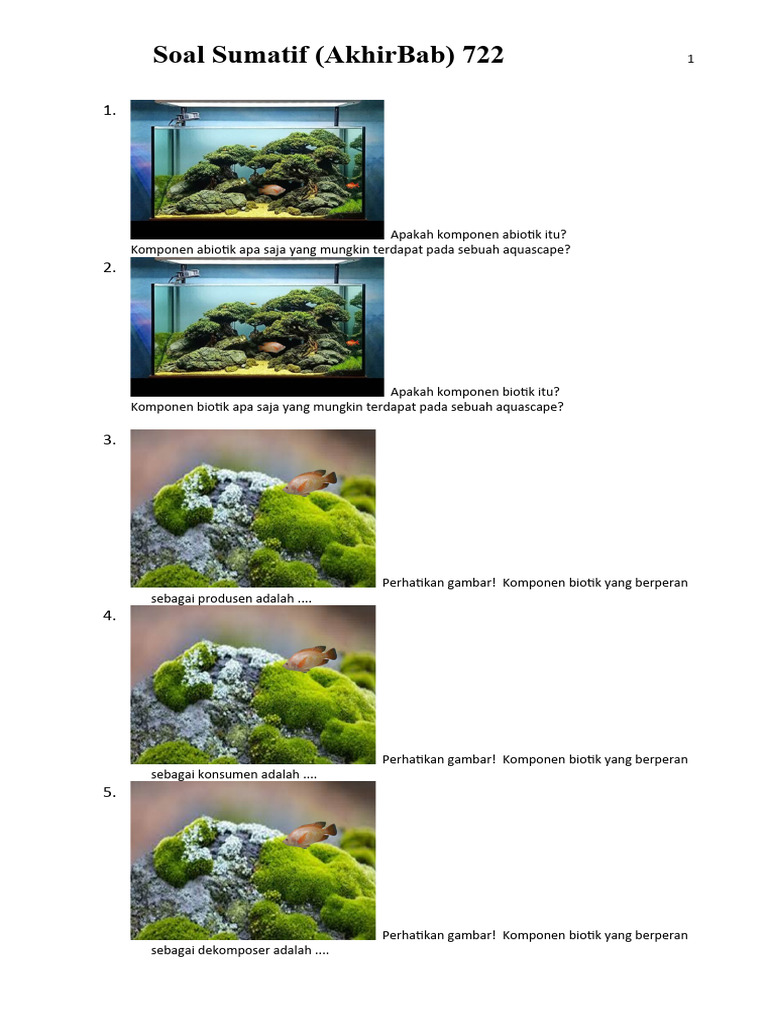 Soal Sumatif (AkhirBab) 722

1

1. Apakah komponen abiotik itu? Komponen abiotik apa saja yang mungkin terdapat pada sebuah aquascape?

2. Apakah komponen biotik itu? Komponen biotik apa saja yang mungkin terdapat pada sebuah aquascape?

3. Perhatikan gambar! Komponen biotik yang berperan sebagai produsen adalah ....

4. Perhatikan gambar! Komponen biotik yang berperan sebagai konsumen adalah ....

5. Perhatikan gambar! Komponen biotik yang berperan sebagai dekomposer adalah ....