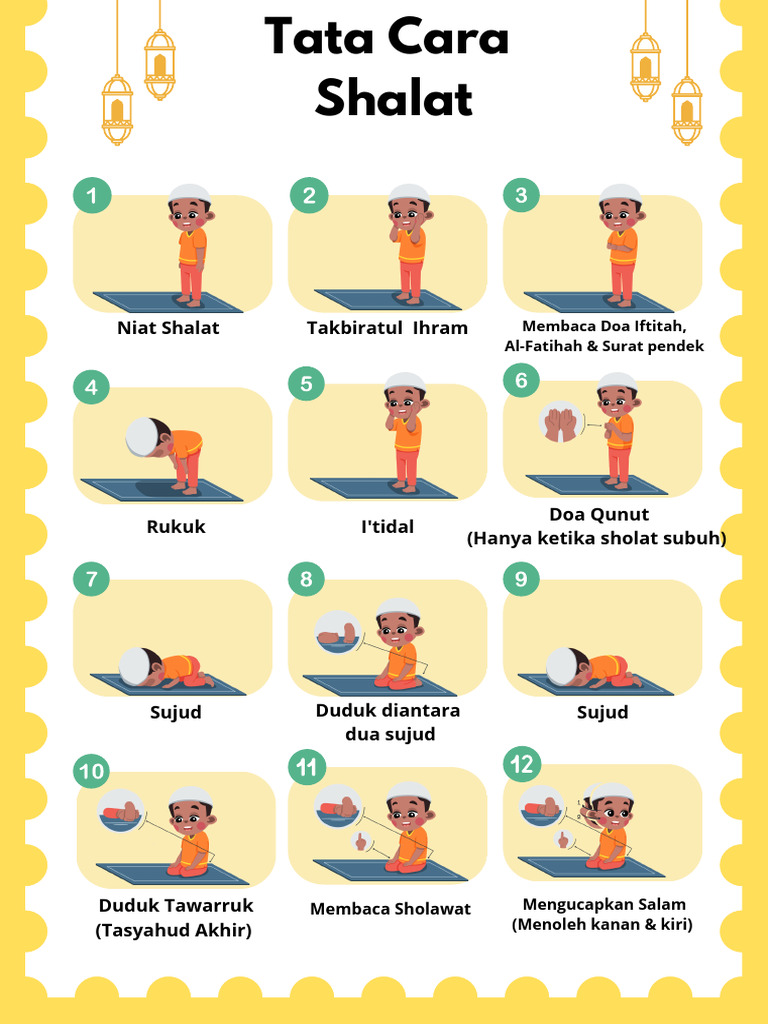 Tata Cara Shalat

1
Niat Shalat

2
Takbiratul Ihram

3
Membaca Doa Iftitah, Al-Fatihah & Surat pendek

4
Rukuk

5
I'tidal

6
Doa Qunut (Hanya ketika sholat subuh)

7
Sujud

8
Duduk diantara dua sujud

9
Sujud

10
Duduk Tawarruk (Tasyahud Akhir)

11
Membaca Sholawat

12
Mengucapkan Salam (Menoleh kanan & kiri)