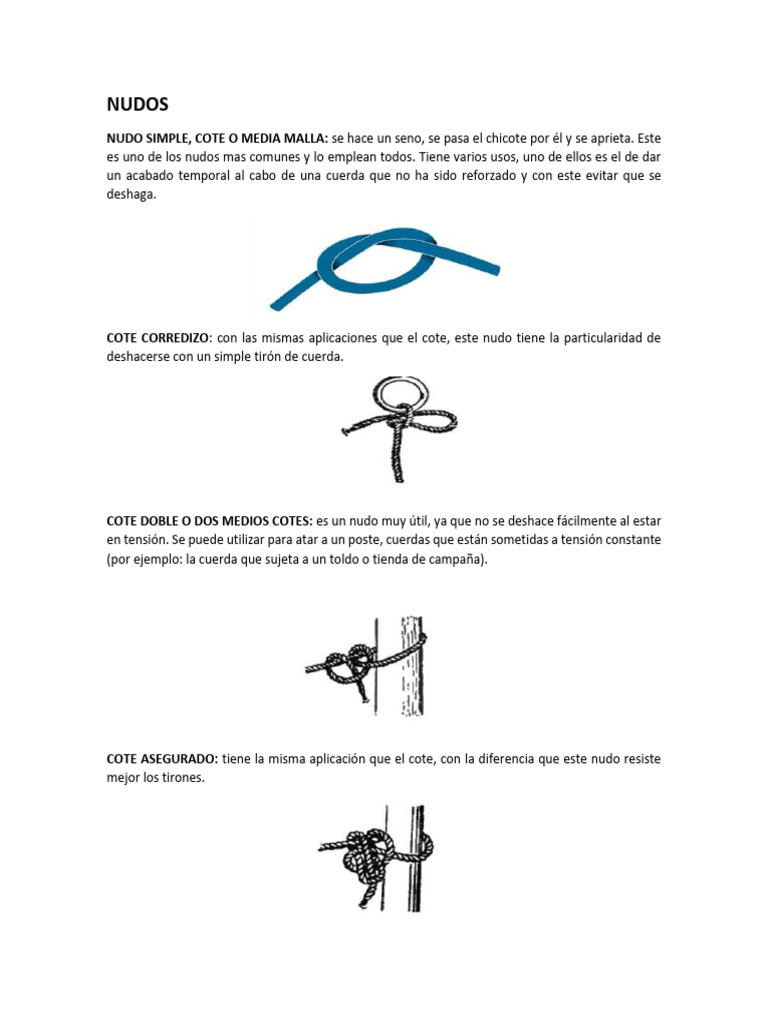 NUDOS

NUDO SIMPLE, COTE O MEDIA MALLA: se hace un seno, se pasa el chicote por él y se aprieta. Este es uno de los nudos mas comunes y lo emplean todos. Tiene varios usos, uno de ellos es el de dar un acabado temporal al cabo de una cuerda que no ha sido reforzado y con este evitar que se deshaga.

COTE CORREDIZO: con las mismas aplicaciones que el cote, este nudo tiene la particularidad de deshacerse con un simple tirón de cuerda.

COTE DOBLE O DOS MEDIOS COTES: es un nudo muy útil, ya que no se deshace fácilmente al estar en tensión. Se puede utilizar para atar a un poste, cuerdas que están sometidas a tensión constante (por ejemplo: la cuerda que sujeta a un toldo o tienda de campaña).

COTE ASEGURADO: tiene la misma aplicación que el cote, con la diferencia que este nudo resiste mejor los tirones.