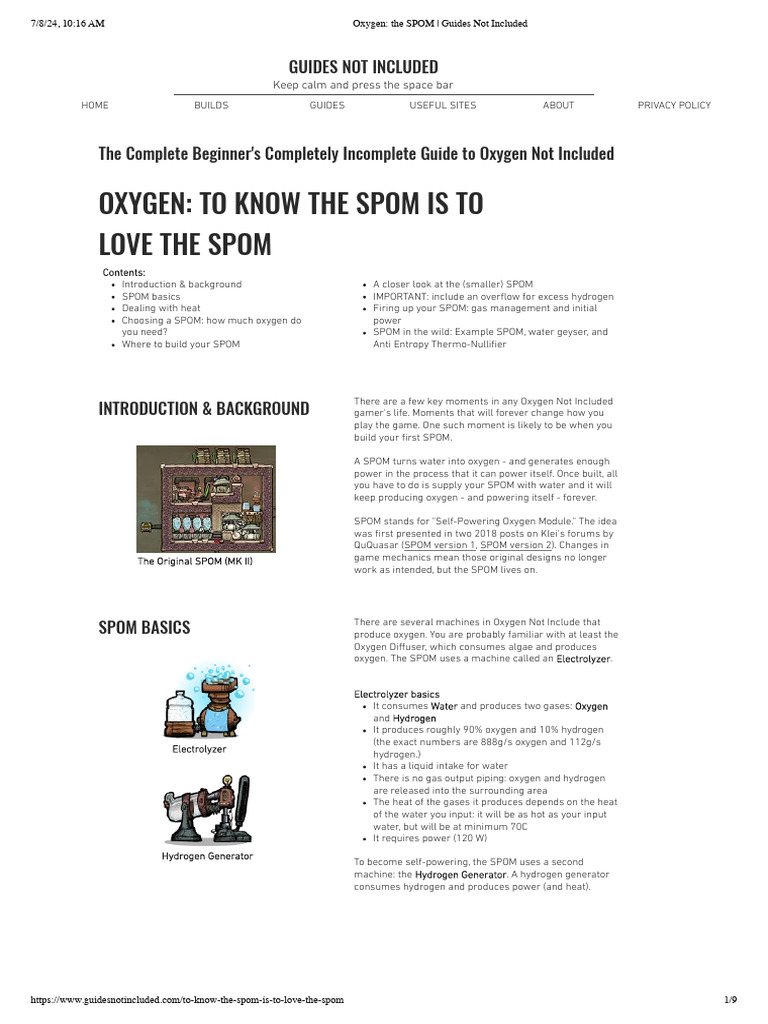 7/8/24, 10:16 AM Oxygen: the SPOM | Guides Not Included

GUIDES NOT INCLUDED

Keep calm and press the space bar

HOME BUILDS GUIDES USEFUL SITES ABOUT PRIVACY POLICY

The Complete Beginner's Completely Incomplete Guide to Oxygen Not Included

OXYGEN: TO KNOW THE SPOM IS TO LOVE THE SPOM

Contents:
- Introduction & background
- SPOM basics
- Dealing with heat
- Choosing a SPOM: how much oxygen do you need?
- Where to build your SPOM
- A closer look at the (smaller) SPOM
- IMPORTANT: include an overflow for excess hydrogen
- Firing up your SPOM: gas management and initial power
- SPOM in the wild: Example SPOM, water geyser, and Anti Entropy Thermo-Nullifier

INTRODUCTION & BACKGROUND

The Original SPOM (MK II)

There are a few key moments in any Oxygen Not Included gamer's life. Moments that will forever change how you play the game. One such moment is likely to be when you build your first SPOM.

A SPOM turns water into oxygen - and generates enough power in the process that it can power itself. Once built, all you have to do is supply your SPOM with water and it will keep producing oxygen - and powering itself - forever.

SPOM stands for "Self-Powering Oxygen Module." The idea was first presented in two 2018 posts on Klei's forums by QuQuasar (SPOM version 1, SPOM version 2). Changes in game mechanics mean those original designs no longer work as intended, but the SPOM lives on.

SPOM BASICS

Electrolyzer

Hydrogen Generator

There are several machines in Oxygen Not Include that produce oxygen. You are probably familiar with at least the Oxygen Diffuser, which consumes algae and produces oxygen. The SPOM uses a machine called an Electrolyzer.

Electrolyzer basics
- It consumes Water and produces two gases: Oxygen and Hydrogen
- It produces roughly 90% oxygen and 10% hydrogen (the exact numbers are 888g/s oxygen and 112g/s hydrogen.)
- It has a liquid intake for water
- There is no gas output piping: oxygen and hydrogen are released into the surrounding area
- The heat of the gases it produces depends on the heat of the water you input: it will be as hot as your input water, but will be at minimum 70C
- It requires power (120 W)

To become self-powering, the SPOM uses a second machine: the Hydrogen Generator. A hydrogen generator consumes hydrogen and produces power (and heat).

https://www.guidesnotincluded.com/to-know-the-spom-is-to-love-the-spom 1/9