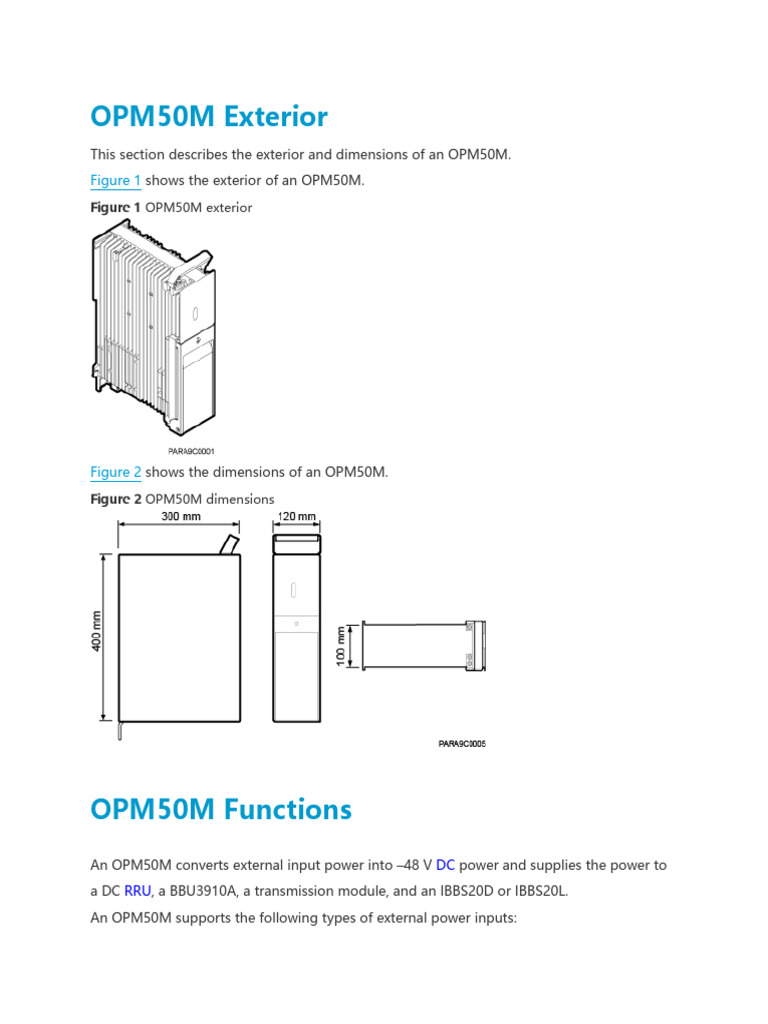 OPM50M Exterior

This section describes the exterior and dimensions of an OPM50M.

Figure 1 shows the exterior of an OPM50M.

Figure 1 OPM50M exterior

PARA9C0001

Figure 2 shows the dimensions of an OPM50M.

Figure 2 OPM50M dimensions

300 mm

120 mm

400 mm

100 mm

PARA9C0005

OPM50M Functions

An OPM50M converts external input power into –48 V DC power and supplies the power to a DC RRU, a BBU3910A, a transmission module, and an IBBS20D or IBBS20L.

An OPM50M supports the following types of external power inputs: