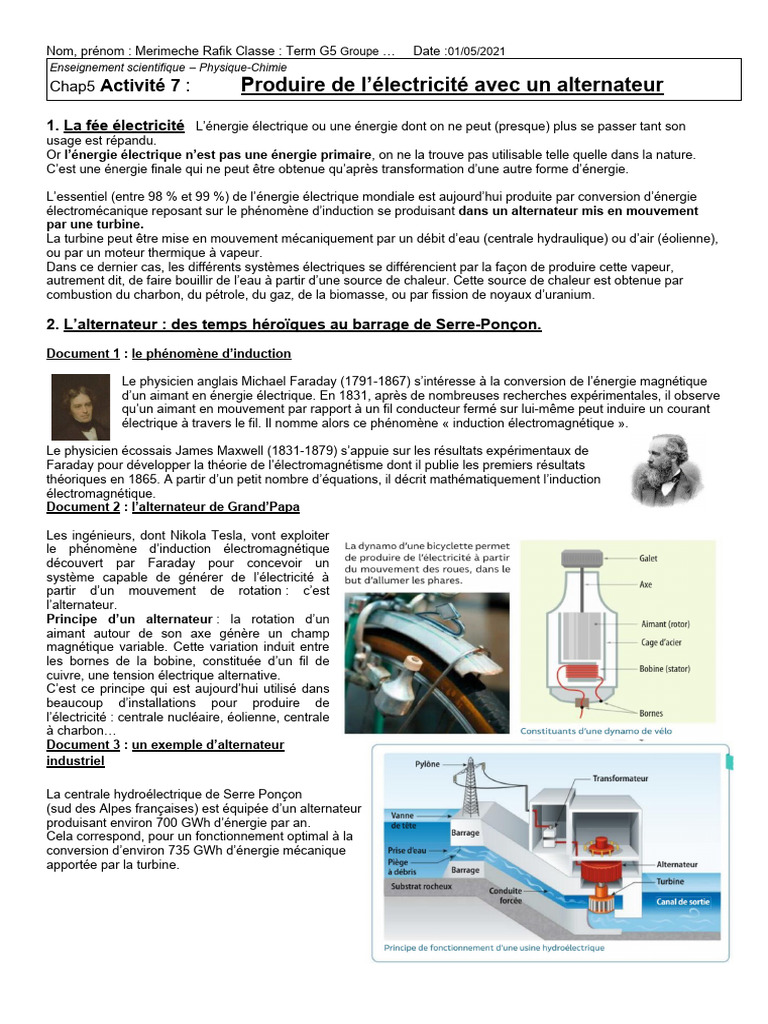 Nom, prénom : Merimeche Rafik Classe : Term G5 Groupe … Date :01/05/2021

Enseignement scientifique – Physique-Chimie

Chap5 Activité 7 : Produire de l'électricité avec un alternateur

1. La fée électricité L'énergie électrique ou une énergie dont on ne peut (presque) plus se passer tant son usage est répandu.
Or l'énergie électrique n'est pas une énergie primaire, on ne la trouve pas utilisable telle quelle dans la nature. C'est une énergie finale qui ne peut être obtenue qu'après transformation d'une autre forme d'énergie.

L'essentiel (entre 98 % et 99 %) de l'énergie électrique mondiale est aujourd'hui produite par conversion d'énergie électromécanique reposant sur le phénomène d'induction se produisant dans un alternateur mis en mouvement par une turbine.
La turbine peut être mise en mouvement mécaniquement par un débit d'eau (centrale hydraulique) ou d'air (éolienne), ou par un moteur thermique à vapeur.
Dans ce dernier cas, les différents systèmes électriques se différencient par la façon de produire cette vapeur, autrement dit, de faire bouillir de l'eau à partir d'une source de chaleur. Cette source de chaleur est obtenue par combustion du charbon, du pétrole, du gaz, de la biomasse, ou par fission de noyaux d'uranium.

2. L'alternateur : des temps héroïques au barrage de Serre-Ponçon.

Document 1 : le phénomène d'induction

Le physicien anglais Michael Faraday (1791-1867) s'intéresse à la conversion de l'énergie magnétique d'un aimant en énergie électrique. En 1831, après de nombreuses recherches expérimentales, il observe qu'un aimant en mouvement par rapport à un fil conducteur fermé sur lui-même peut induire un courant électrique à travers le fil. Il nomme alors ce phénomène « induction électromagnétique ».
Le physicien écossais James Maxwell (1831-1879) s'appuie sur les résultats expérimentaux de Faraday pour développer la théorie de l'électromagnétisme dont il publie les premiers résultats théoriques en 1865. A partir d'un petit nombre d'équations, il décrit mathématiquement l'induction électromagnétique.

Document 2 : l'alternateur de Grand'Papa

Les ingénieurs, dont Nikola Tesla, vont exploiter le phénomène d'induction électromagnétique découvert par Faraday pour concevoir un système capable de générer de l'électricité à partir d'un mouvement de rotation : c'est l'alternateur.
Principe d'un alternateur : la rotation d'un aimant autour de son axe génère un champ magnétique variable. Cette variation induit entre les bornes de la bobine, constituée d'un fil de cuivre, une tension électrique alternative.
C'est ce principe qui est aujourd'hui utilisé dans beaucoup d'installations pour produire de l'électricité : centrale nucléaire, éolienne, centrale à charbon…

La dynamo d'une bicyclette permet de produire de l'électricité à partir du mouvement des roues, dans le but d'allumer les phares.

Galet
Axe
Aimant (rotor)
Cage d'acier
Bobine (stator)
Bornes
Constituants d'une dynamo de vélo

Document 3 : un exemple d'alternateur industriel

La centrale hydroélectrique de Serre Ponçon (sud des Alpes françaises) est équipée d'un alternateur produisant environ 700 GWh d'énergie par an.
Cela correspond, pour un fonctionnement optimal à la conversion d'environ 735 GWh d'énergie mécanique apportée par la turbine.

Pylône
Transformateur
Vanne de tête
Barrage
Prise d'eau
Piège à débris
Barrage
Substrat rocheux
Conduite forcée
Alternateur
Turbine
Canal de sortie
Principe de fonctionnement d'une usine hydroélectrique