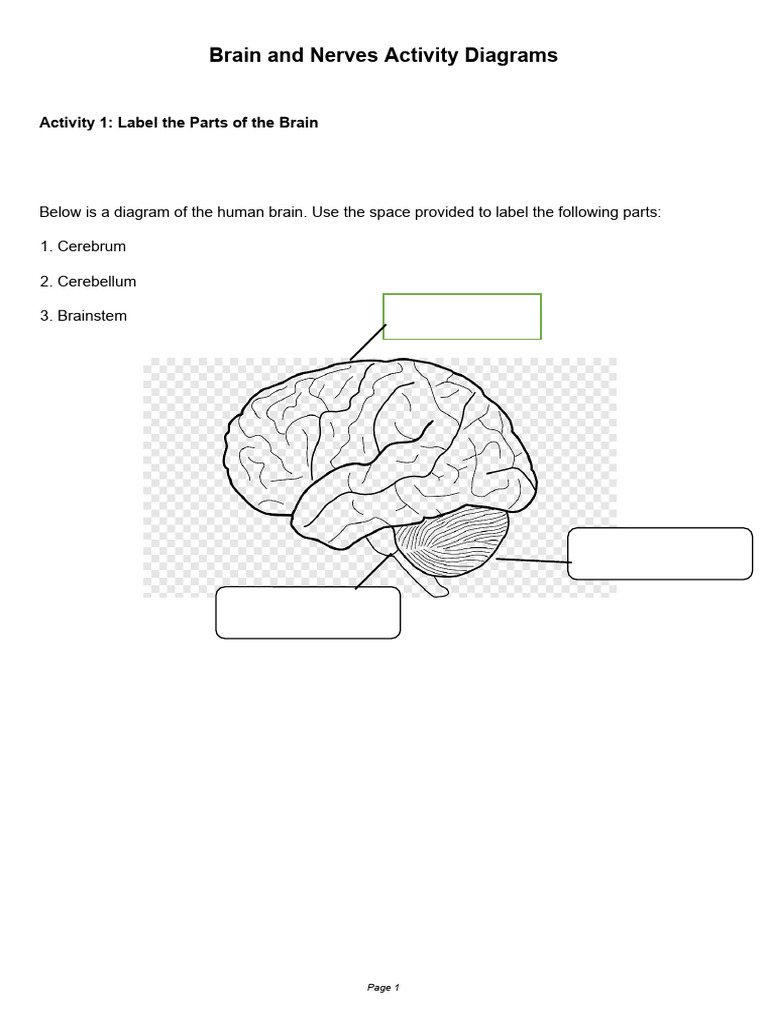 Brain and Nerves Activity Diagrams

Activity 1: Label the Parts of the Brain

Below is a diagram of the human brain. Use the space provided to label the following parts:

1. Cerebrum

2. Cerebellum

3. Brainstem

Page 1