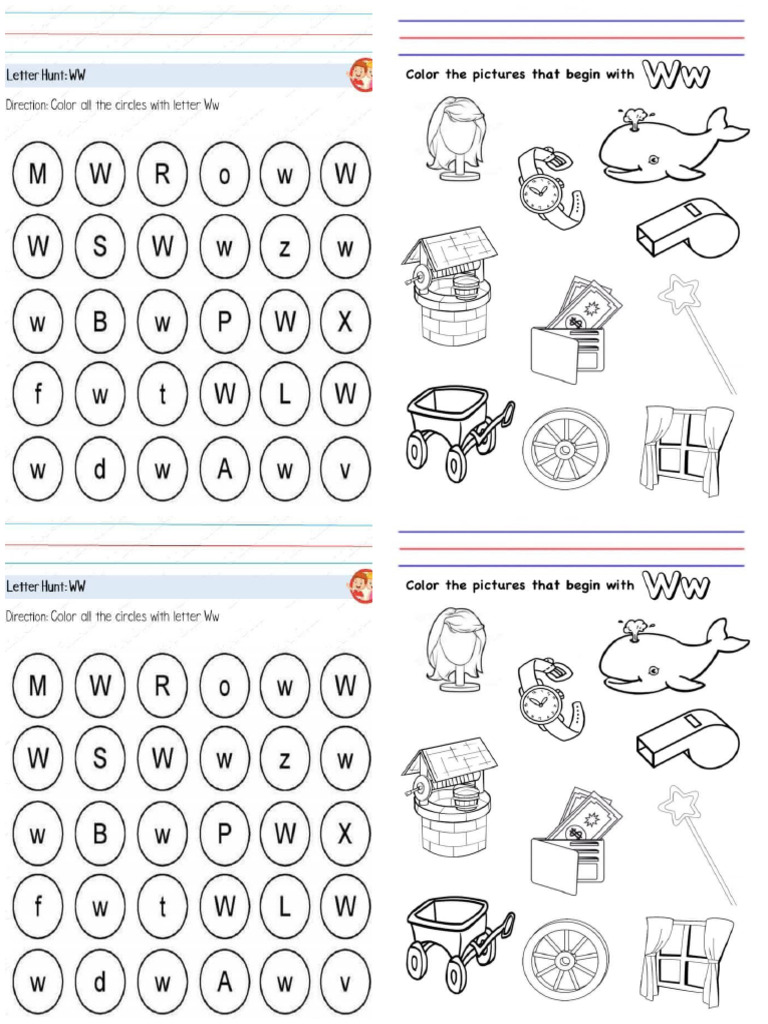 Letter Hunt: WW

Direction: Color all the circles with letter Ww

M W R o w W
W S W w z w
w B w P W X
f w t W L W
w d w A w v

Color the pictures that begin with Ww

Letter Hunt: WW

Direction: Color all the circles with letter Ww

M W R o w W
W S W w z w
w B w P W X
f w t W L W
w d w A w v

Color the pictures that begin with Ww