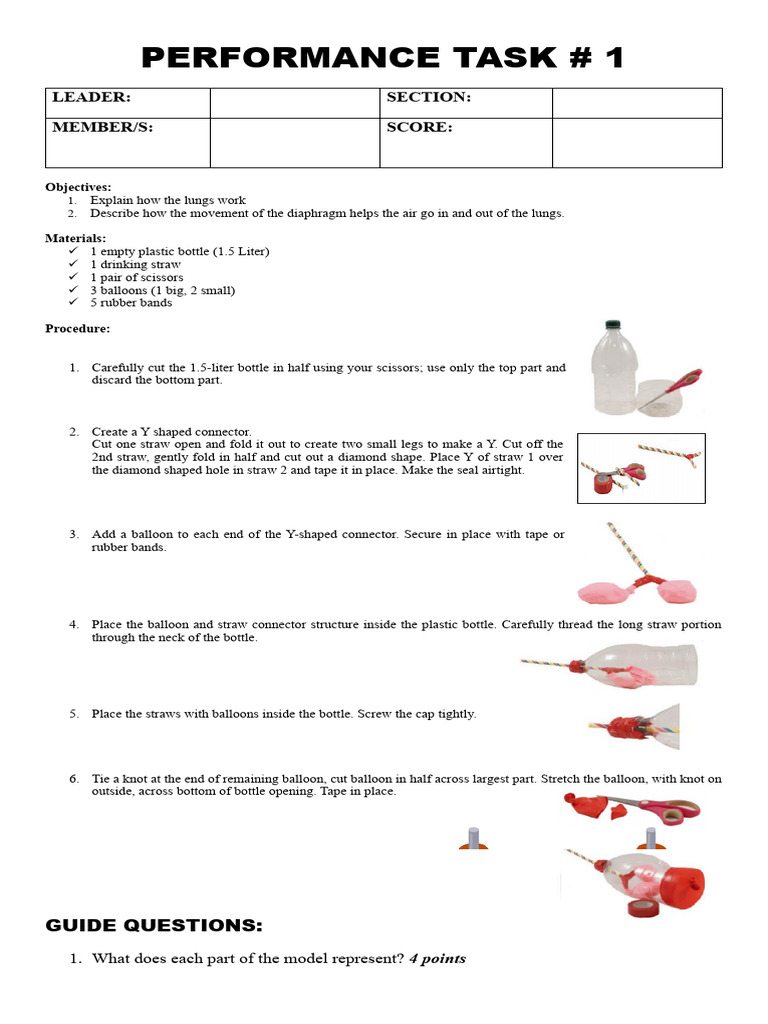 PERFORMANCE TASK # 1

| LEADER: | | SECTION: | |
|---|---|---|---|
| MEMBER/S: | | SCORE: | |

Objectives:
1. Explain how the lungs work
2. Describe how the movement of the diaphragm helps the air go in and out of the lungs.

Materials:
✓ 1 empty plastic bottle (1.5 Liter)
✓ 1 drinking straw
✓ 1 pair of scissors
✓ 3 balloons (1 big, 2 small)
✓ 5 rubber bands

Procedure:

1. Carefully cut the 1.5-liter bottle in half using your scissors; use only the top part and discard the bottom part.

2. Create a Y shaped connector.
Cut one straw open and fold it out to create two small legs to make a Y. Cut off the 2nd straw, gently fold in half and cut out a diamond shape. Place Y of straw 1 over the diamond shaped hole in straw 2 and tape it in place. Make the seal airtight.

3. Add a balloon to each end of the Y-shaped connector. Secure in place with tape or rubber bands.

4. Place the balloon and straw connector structure inside the plastic bottle. Carefully thread the long straw portion through the neck of the bottle.

5. Place the straws with balloons inside the bottle. Screw the cap tightly.

6. Tie a knot at the end of remaining balloon, cut balloon in half across largest part. Stretch the balloon, with knot on outside, across bottom of bottle opening. Tape in place.

GUIDE QUESTIONS:

1. What does each part of the model represent? 4 points