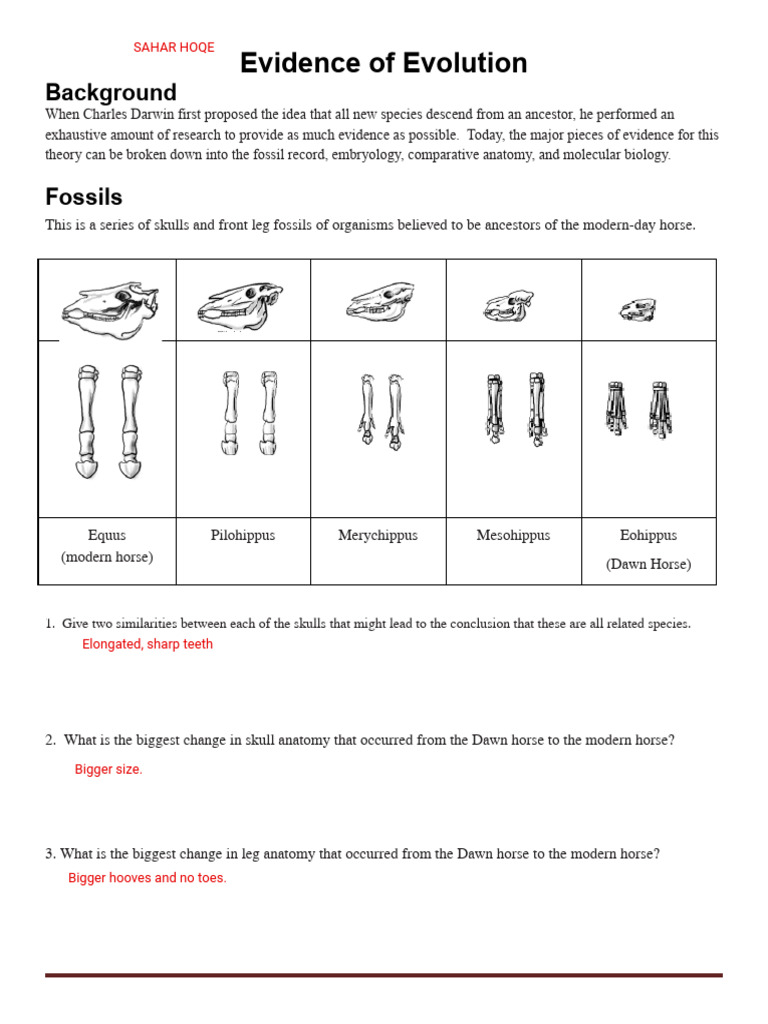 SAHAR HOQE

Evidence of Evolution

Background
When Charles Darwin first proposed the idea that all new species descend from an ancestor, he performed an exhaustive amount of research to provide as much evidence as possible. Today, the major pieces of evidence for this theory can be broken down into the fossil record, embryology, comparative anatomy, and molecular biology.

Fossils
This is a series of skulls and front leg fossils of organisms believed to be ancestors of the modern-day horse.

| Equus (modern horse) | Pilohippus | Merychippus | Mesohippus | Eohippus (Dawn Horse) |
|---|---|---|---|---|

1. Give two similarities between each of the skulls that might lead to the conclusion that these are all related species.
Elongated, sharp teeth

2. What is the biggest change in skull anatomy that occurred from the Dawn horse to the modern horse?
Bigger size.

3. What is the biggest change in leg anatomy that occurred from the Dawn horse to the modern horse?
Bigger hooves and no toes.