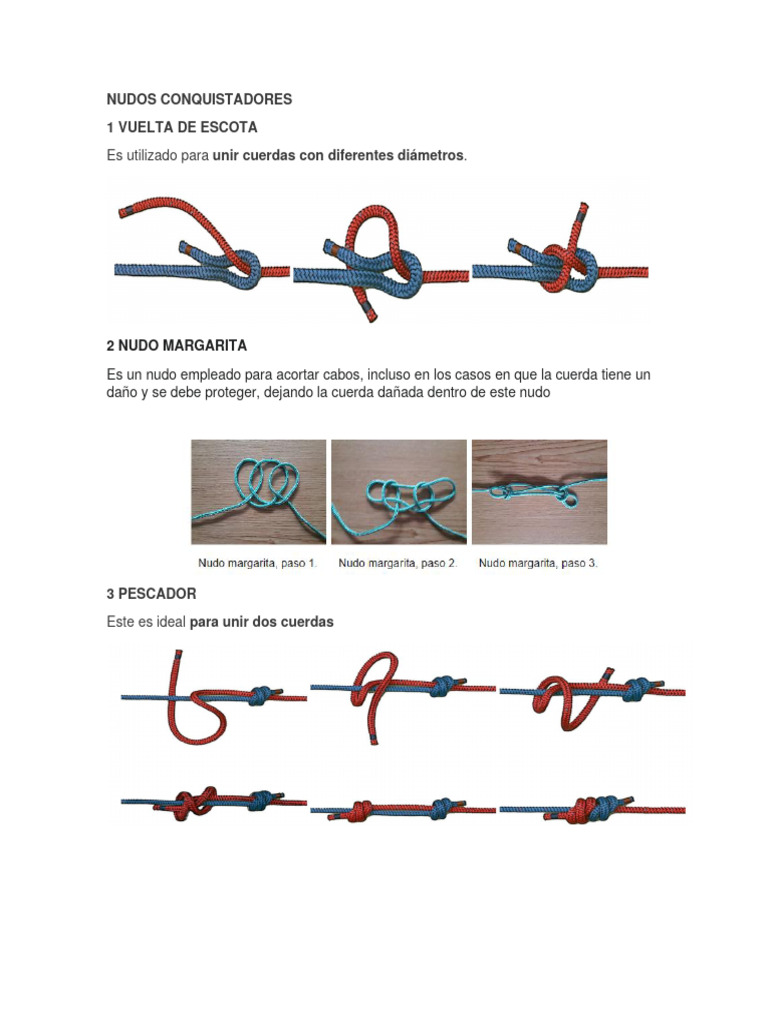 NUDOS CONQUISTADORES

1 VUELTA DE ESCOTA

Es utilizado para unir cuerdas con diferentes diámetros.

2 NUDO MARGARITA

Es un nudo empleado para acortar cabos, incluso en los casos en que la cuerda tiene un daño y se debe proteger, dejando la cuerda dañada dentro de este nudo

Nudo margarita, paso 1. Nudo margarita, paso 2. Nudo margarita, paso 3.

3 PESCADOR

Este es ideal para unir dos cuerdas