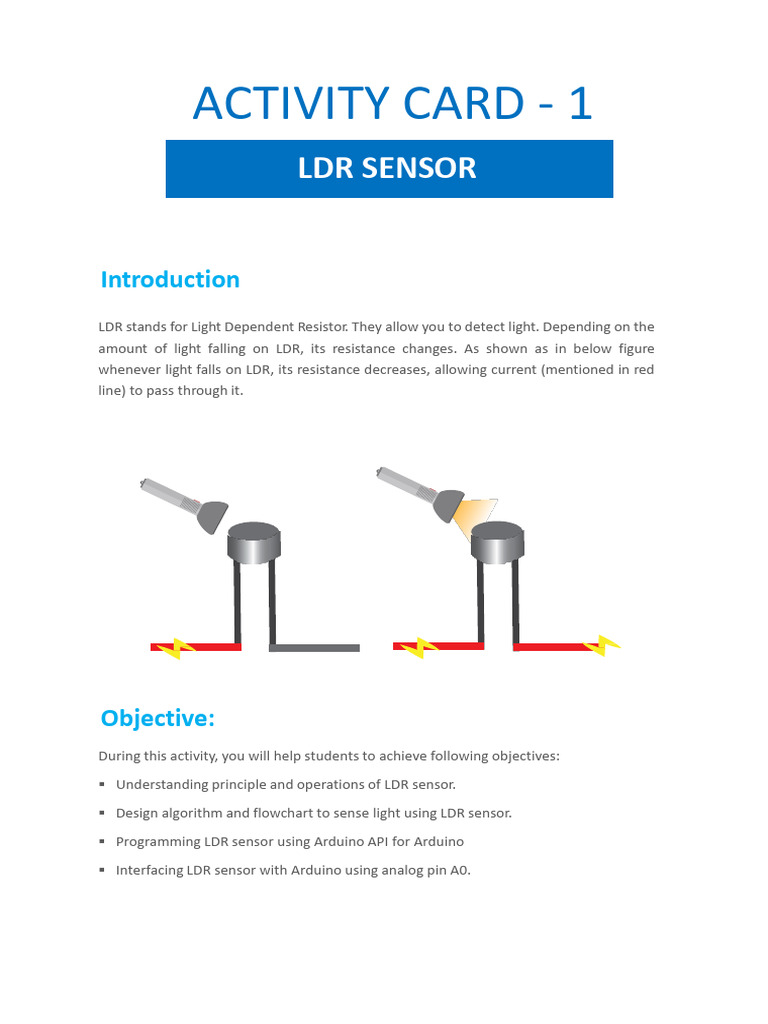 ACTIVITY CARD - 1

LDR SENSOR

Introduction

LDR stands for Light Dependent Resistor. They allow you to detect light. Depending on the amount of light falling on LDR, its resistance changes. As shown as in below figure whenever light falls on LDR, its resistance decreases, allowing current (mentioned in red line) to pass through it.

Objective:

During this activity, you will help students to achieve following objectives:

▪ Understanding principle and operations of LDR sensor.
▪ Design algorithm and flowchart to sense light using LDR sensor.
▪ Programming LDR sensor using Arduino API for Arduino
▪ Interfacing LDR sensor with Arduino using analog pin A0.