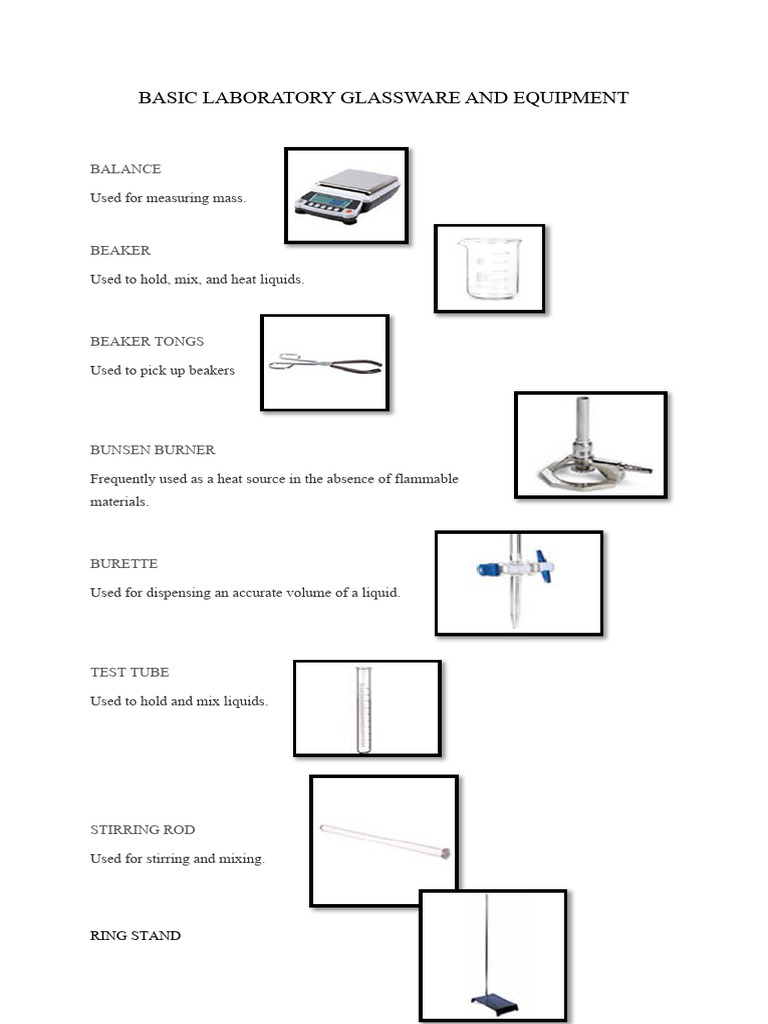 BASIC LABORATORY GLASSWARE AND EQUIPMENT

BALANCE

Used for measuring mass.

BEAKER

Used to hold, mix, and heat liquids.

BEAKER TONGS

Used to pick up beakers

BUNSEN BURNER

Frequently used as a heat source in the absence of flammable materials.

BURETTE

Used for dispensing an accurate volume of a liquid.

TEST TUBE

Used to hold and mix liquids.

STIRRING ROD

Used for stirring and mixing.

RING STAND