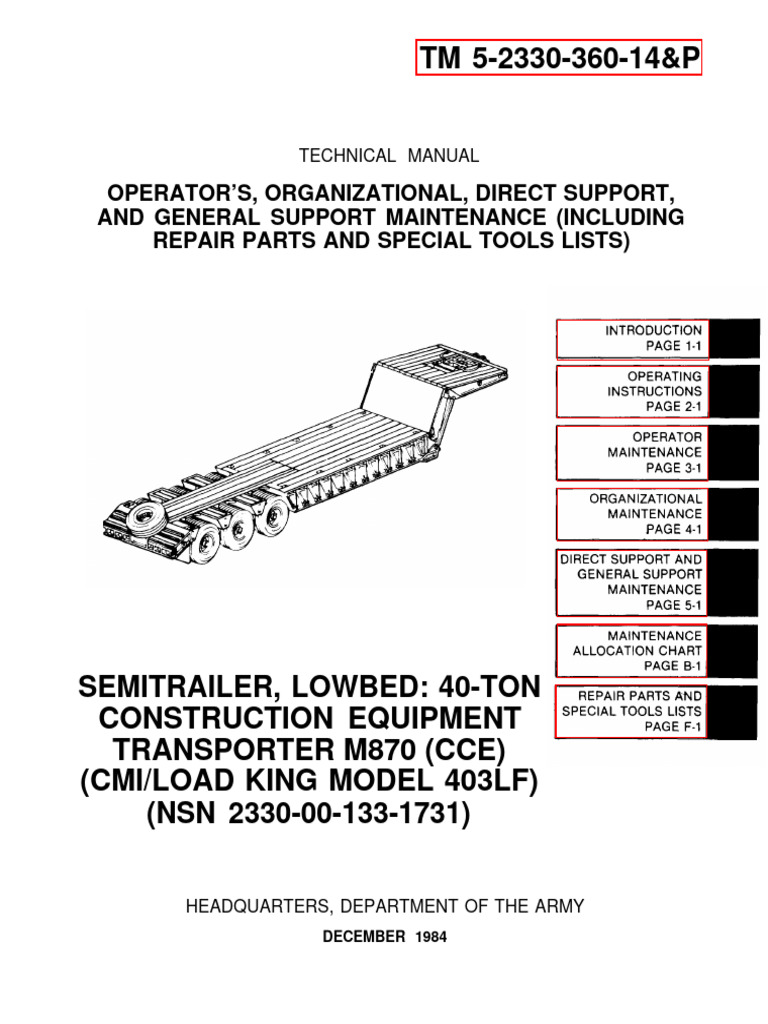 TM 5-2330-360-14&P

TECHNICAL MANUAL

OPERATOR'S, ORGANIZATIONAL, DIRECT SUPPORT, AND GENERAL SUPPORT MAINTENANCE (INCLUDING REPAIR PARTS AND SPECIAL TOOLS LISTS)

INTRODUCTION PAGE 1-1

OPERATING INSTRUCTIONS PAGE 2-1

OPERATOR MAINTENANCE PAGE 3-1

ORGANIZATIONAL MAINTENANCE PAGE 4-1

DIRECT SUPPORT AND GENERAL SUPPORT MAINTENANCE PAGE 5-1

MAINTENANCE ALLOCATION CHART PAGE B-1

REPAIR PARTS AND SPECIAL TOOLS LISTS PAGE F-1

SEMITRAILER, LOWBED: 40-TON CONSTRUCTION EQUIPMENT TRANSPORTER M870 (CCE) (CMI/LOAD KING MODEL 403LF) (NSN 2330-00-133-1731)

HEADQUARTERS, DEPARTMENT OF THE ARMY

DECEMBER 1984